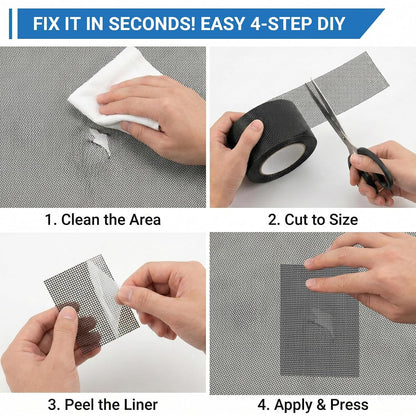 FIX IT IN SECONDS! EASY 4-STEP DIY

1. Clean the Area

2. Cut to Size

3. Peel the Liner

4. Apply & Press