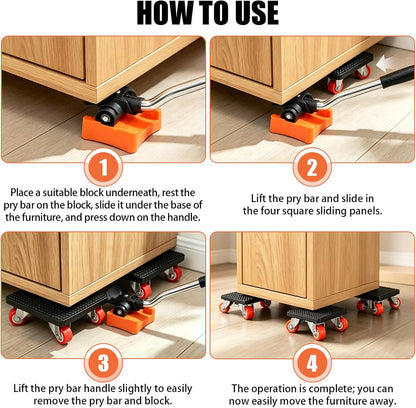 HOW TO USE

1

Place a suitable block underneath, rest the pry bar on the block, slide it under the base of the furniture, and press down on the handle.

2

Lift the pry bar and slide in the four square sliding panels.

3

Lift the pry bar handle slightly to easily remove the pry bar and block.

4

The operation is complete; you can now easily move the furniture away.