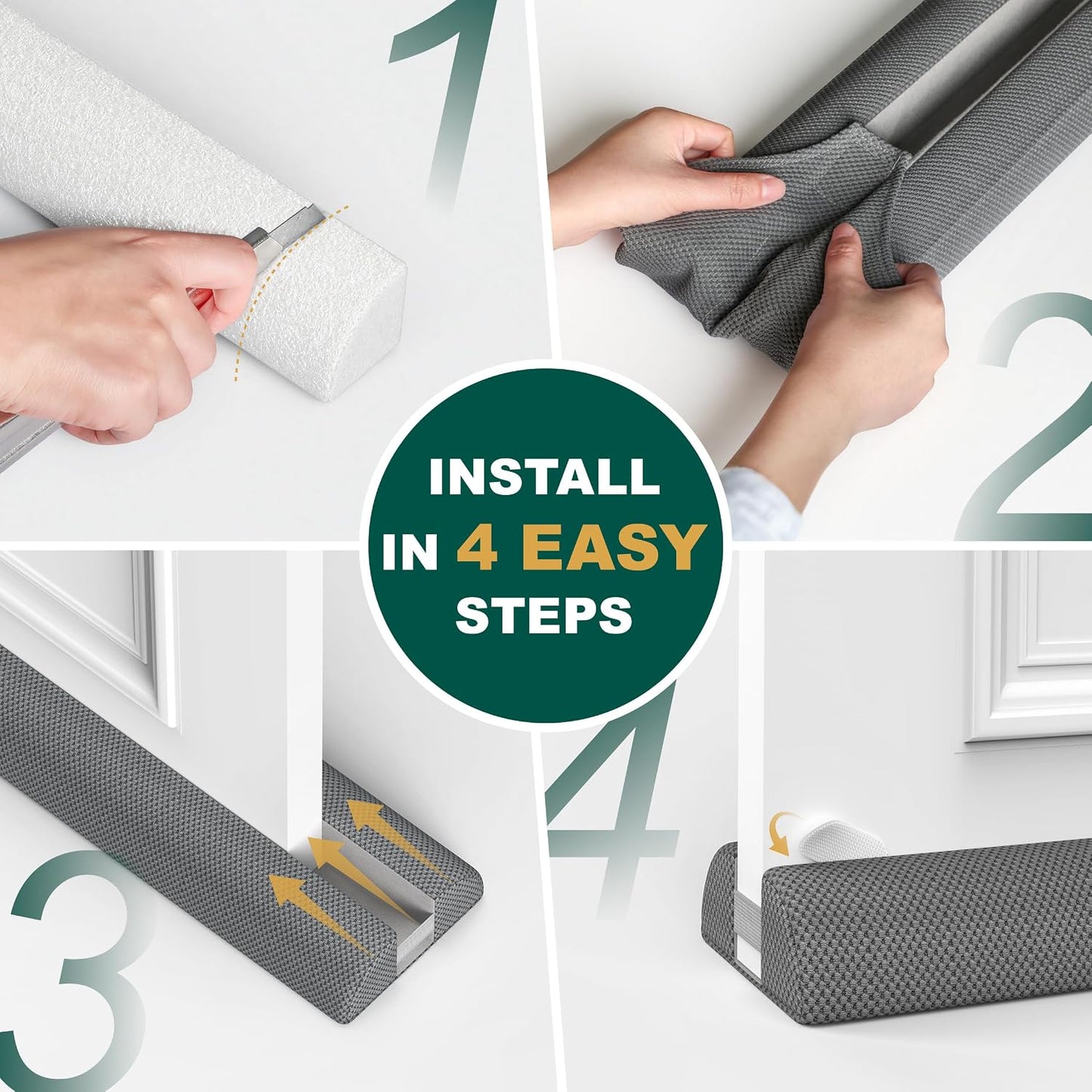 1

2

INSTALL IN 4 EASY STEPS

3

4