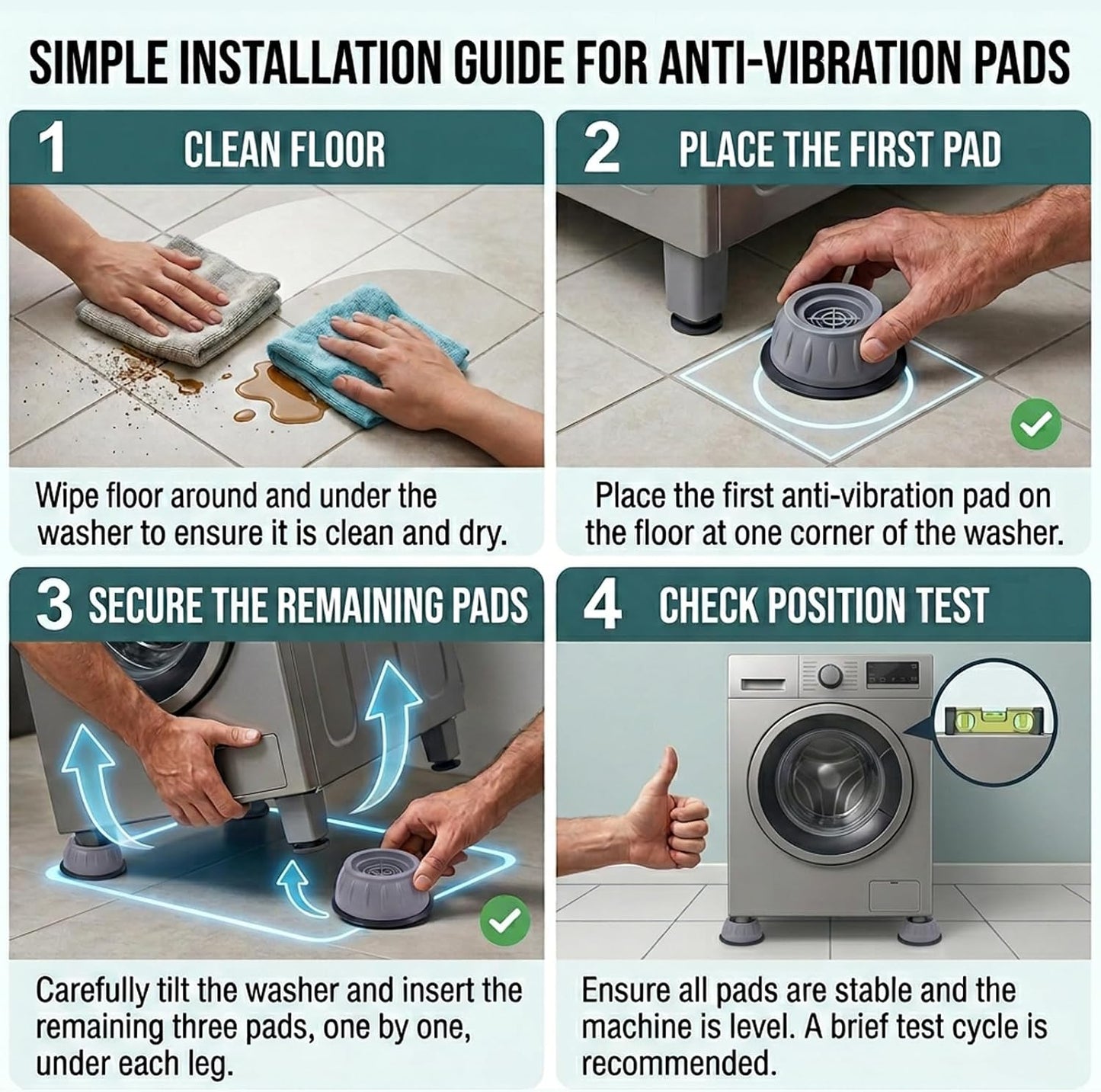 SIMPLE INSTALLATION GUIDE FOR ANTI-VIBRATION PADS

1 CLEAN FLOOR

Wipe floor around and under the washer to ensure it is clean and dry.

2 PLACE THE FIRST PAD

Place the first anti-vibration pad on the floor at one corner of the washer.

3 SECURE THE REMAINING PADS

Carefully tilt the washer and insert the remaining three pads, one by one, under each leg.

4 CHECK POSITION TEST

Ensure all pads are stable and the machine is level. A brief test cycle is recommended.