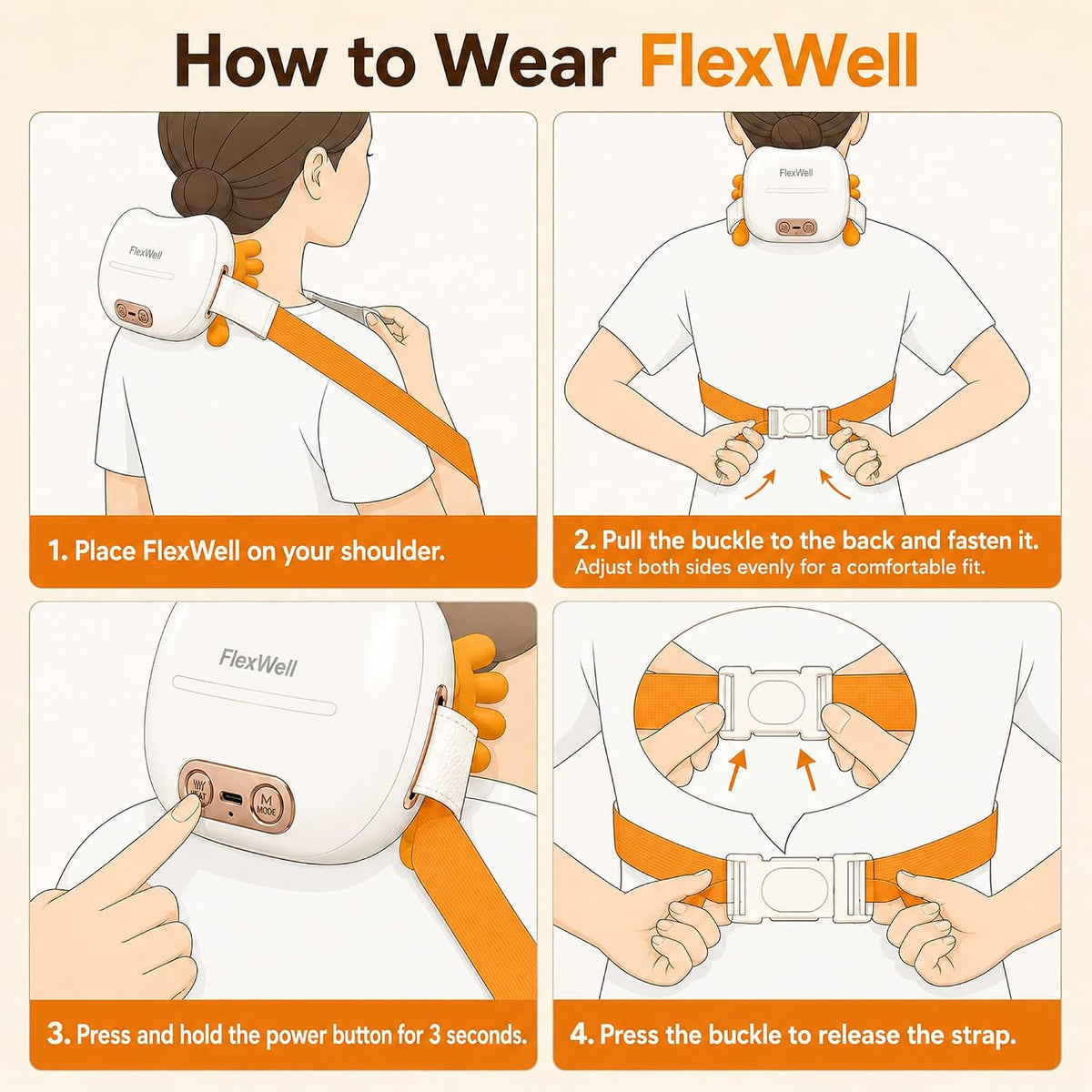 How to Wear FlexWell

FlexWell

1. Place FlexWell on your shoulder.

FlexWell

2. Pull the buckle to the back and fasten it.
Adjust both sides evenly for a comfortable fit.

FlexWell

HEAT

M
MODE

3. Press and hold the power button for 3 seconds.

4. Press the buckle to release the strap.