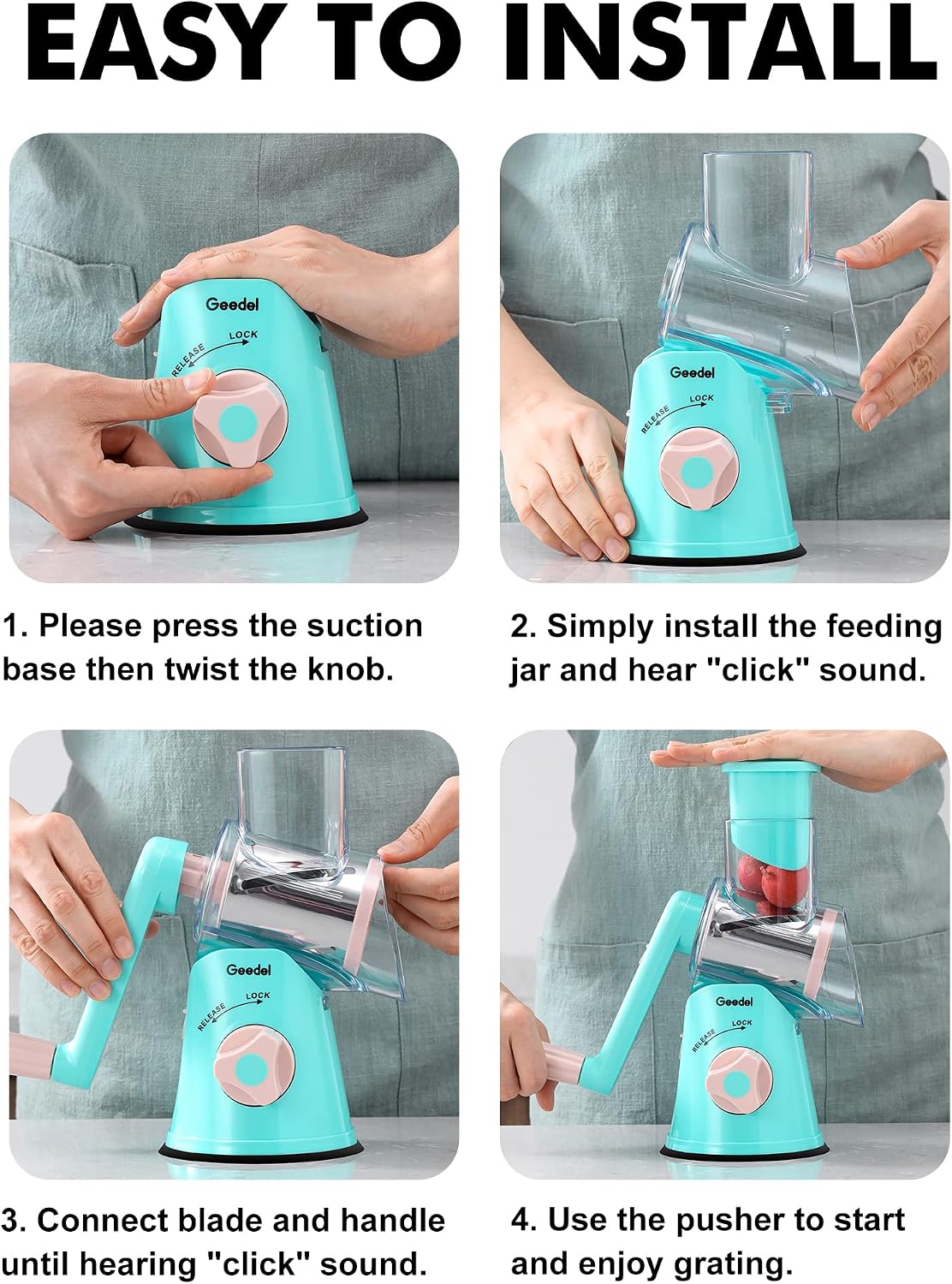 EASY TO INSTALL

Geedel
RELEASE LOCK

1. Please press the suction base then twist the knob.

Geedel
RELEASE LOCK

2. Simply install the feeding jar and hear "click" sound.

Geedel
RELEASE LOCK

3. Connect blade and handle until hearing "click" sound.

Geedel
RELEASE LOCK

4. Use the pusher to start and enjoy grating.