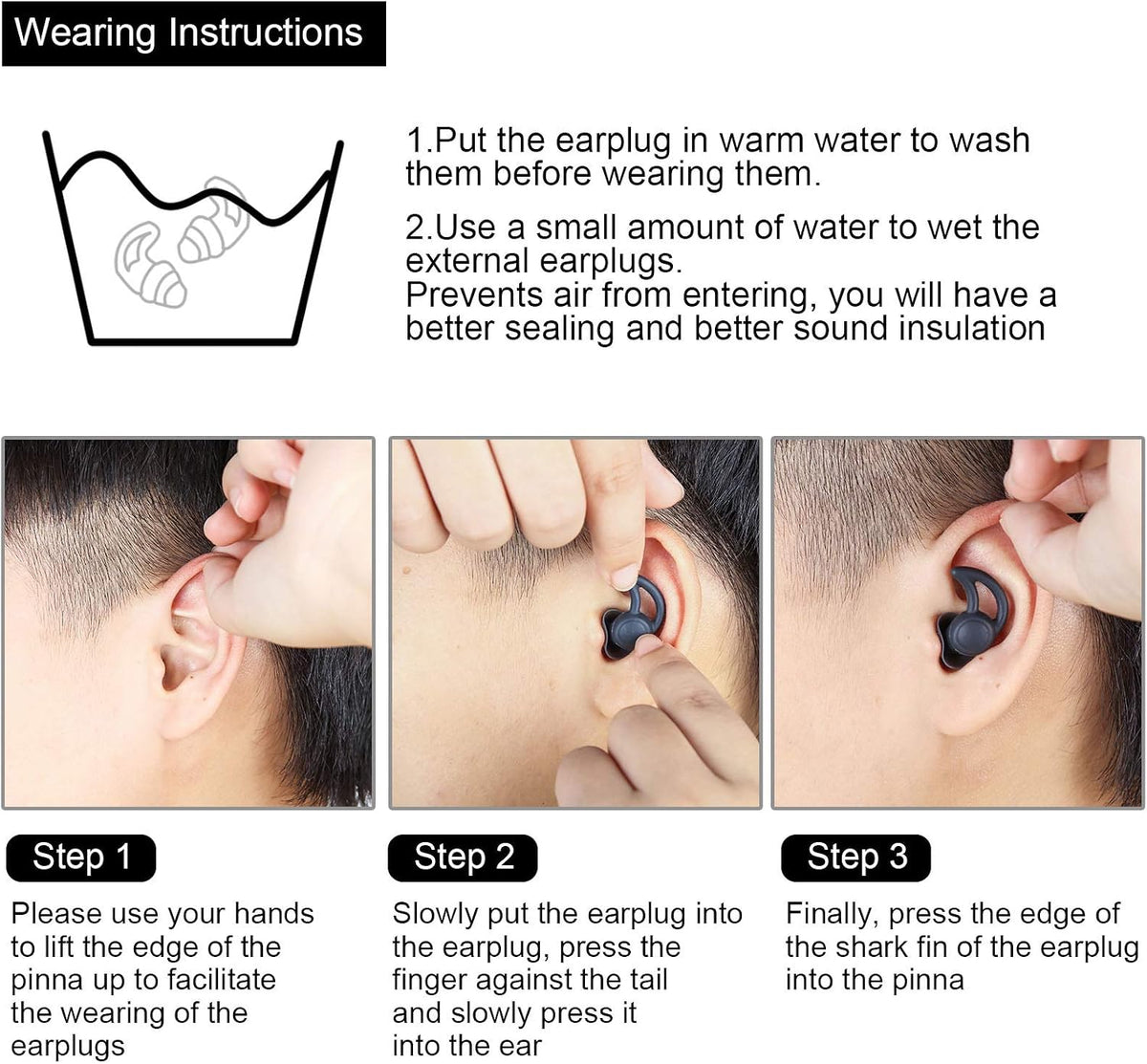 Wearing Instructions

1.Put the earplug in warm water to wash them before wearing them.

2.Use a small amount of water to wet the external earplugs.
Prevents air from entering, you will have a better sealing and better sound insulation

Step 1

Please use your hands to lift the edge of the pinna up to facilitate the wearing of the earplugs

Step 2

Slowly put the earplug into the earplug, press the finger against the tail and slowly press it into the ear

Step 3

Finally, press the edge of the shark fin of the earplug into the pinna