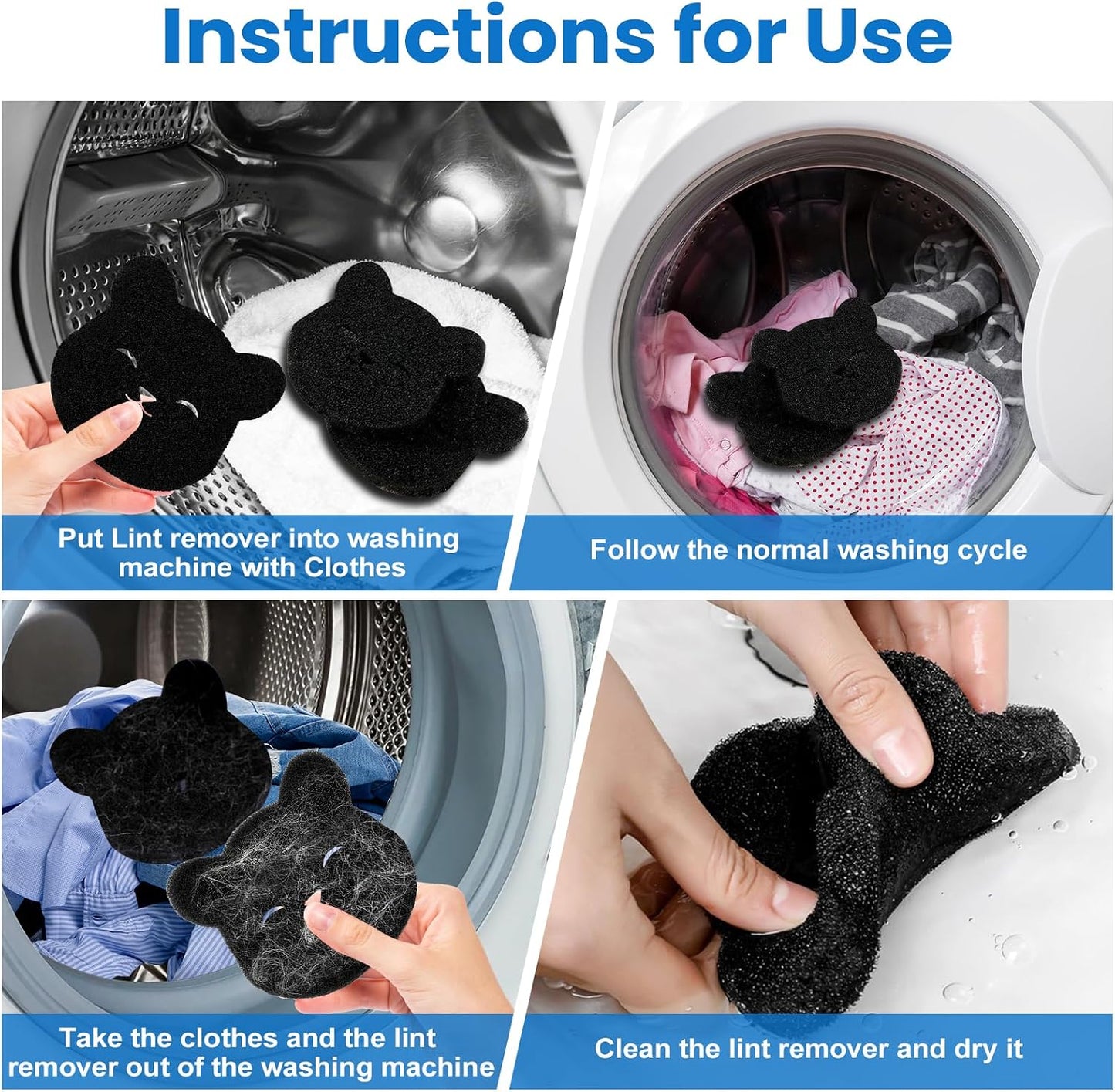 Instructions for Use

Put Lint remover into washing machine with Clothes

Follow the normal washing cycle

Take the clothes and the lint remover out of the washing machine

Clean the lint remover and dry it