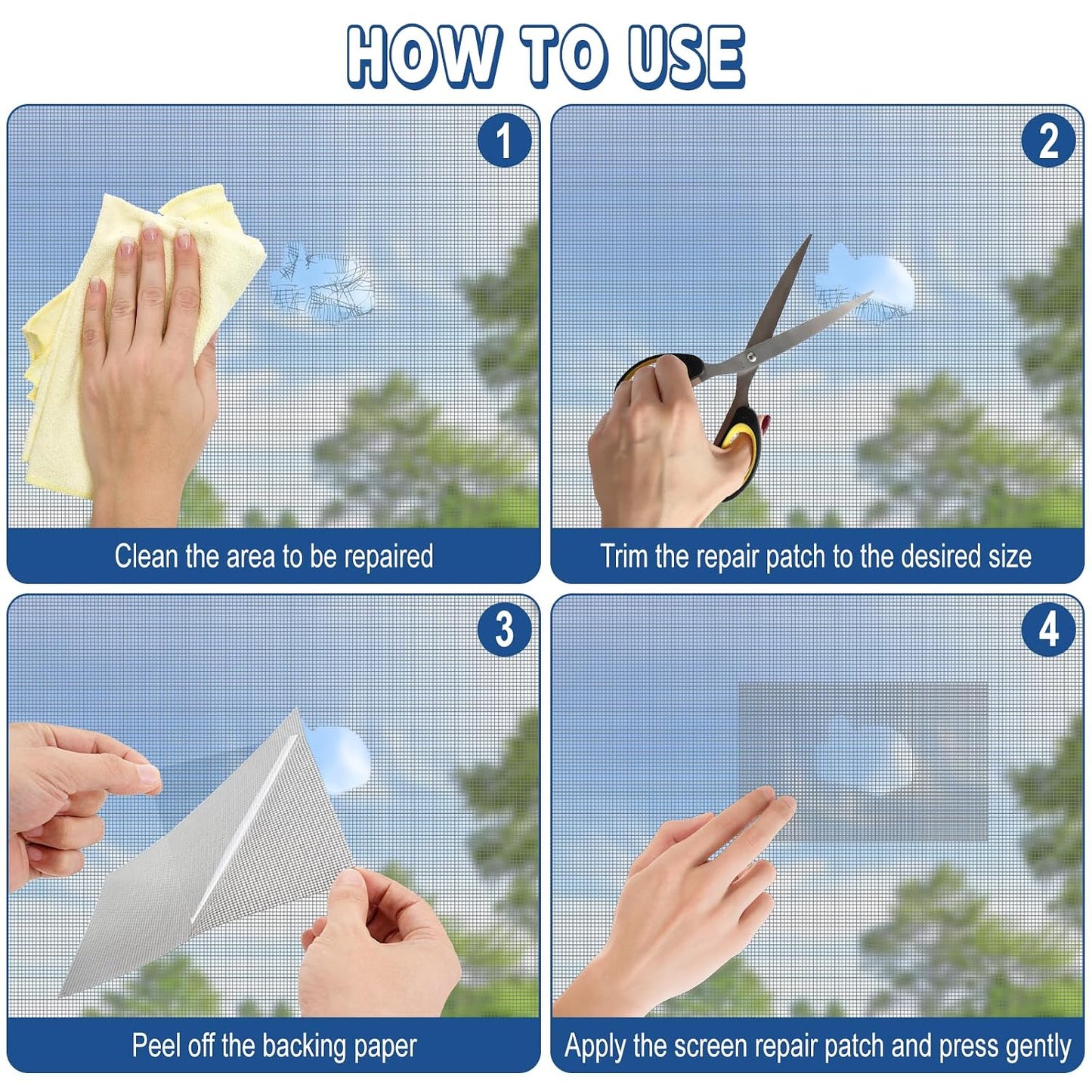 HOW TO USE

1

Clean the area to be repaired

2

Trim the repair patch to the desired size

3

Peel off the backing paper

4

Apply the screen repair patch and press gently