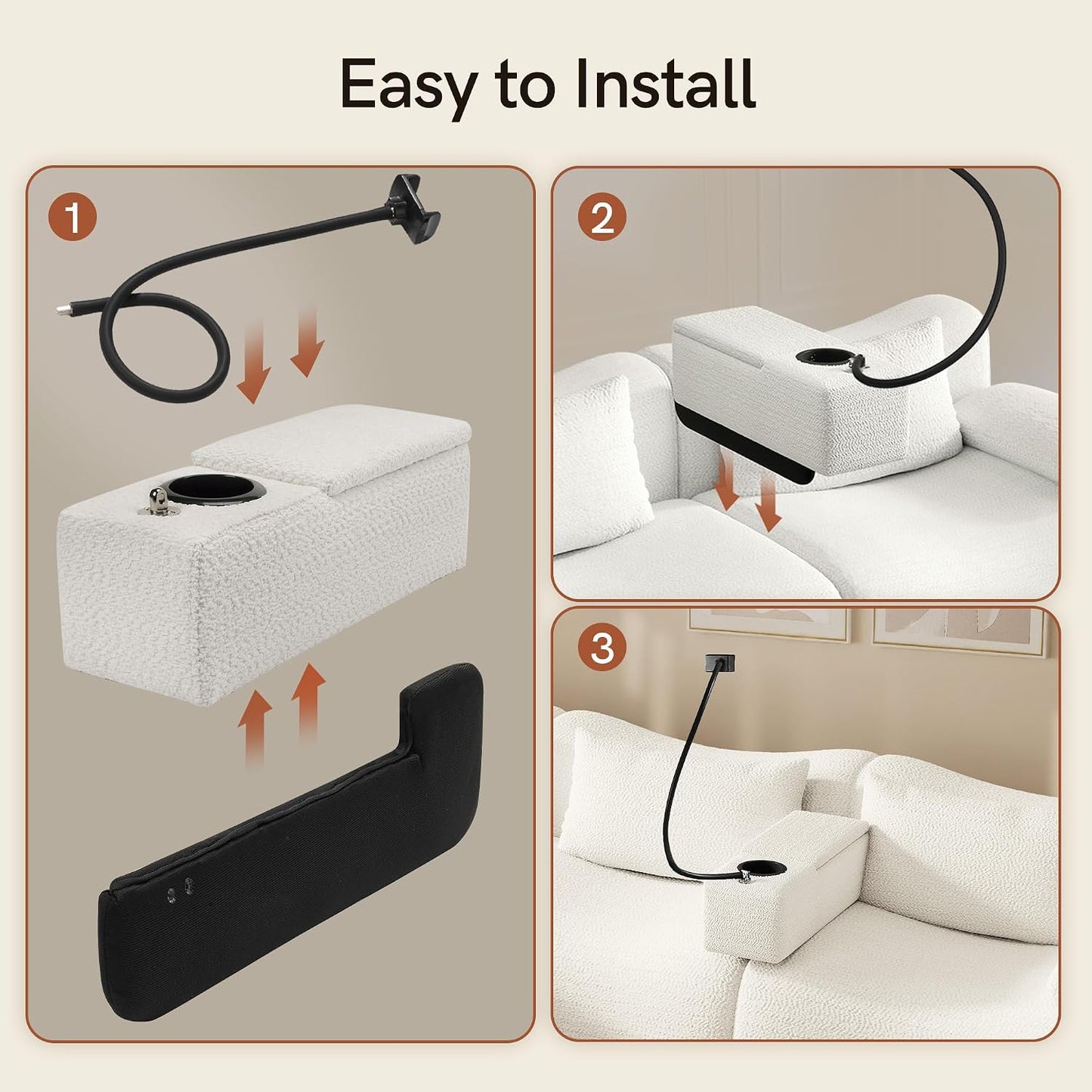 Easy to Install

1

2

3