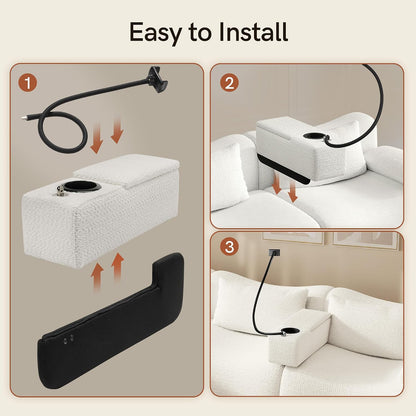 Easy to Install

1

2

3