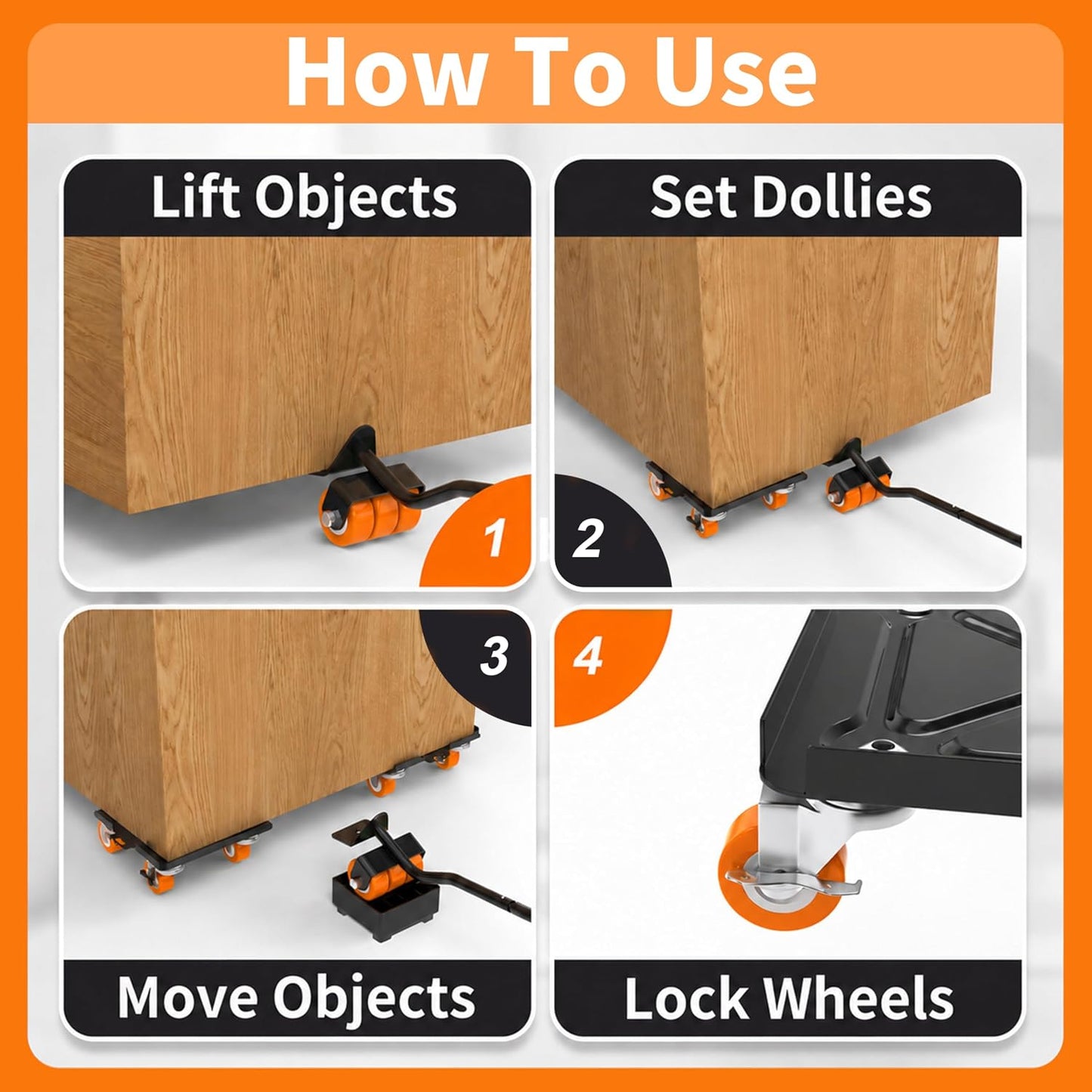 How To Use

Lift Objects

1

Set Dollies

2

3

Move Objects

4

Lock Wheels