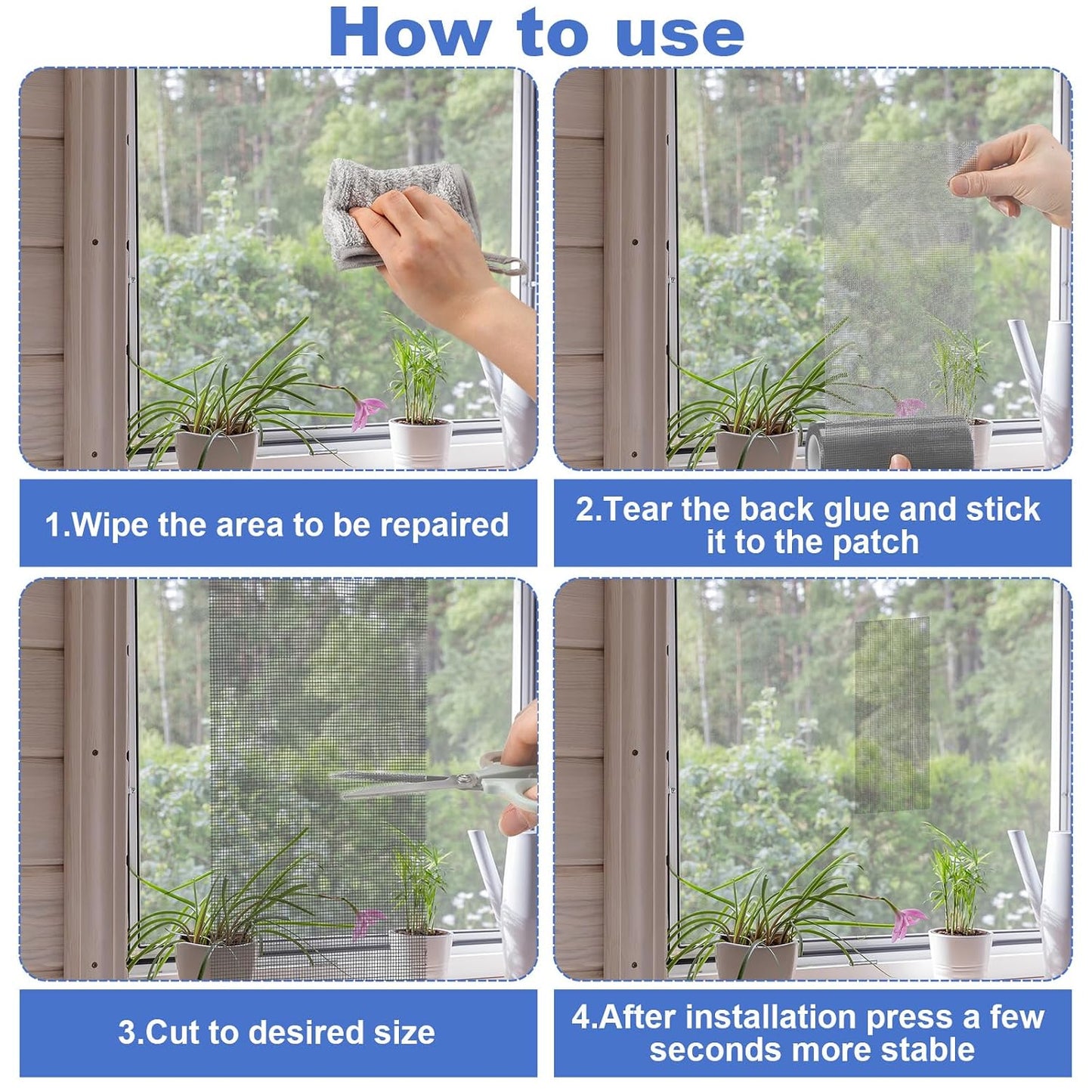 How to use

1.Wipe the area to be repaired

2.Tear the back glue and stick it to the patch

3.Cut to desired size

4.After installation press a few seconds more stable