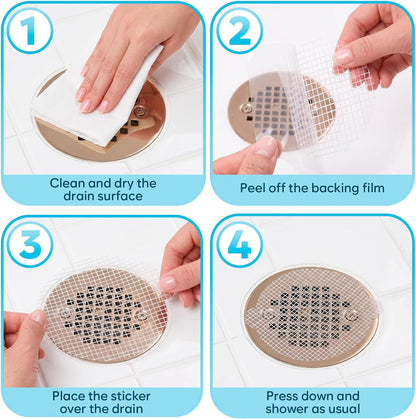 1
Clean and dry the drain surface

2
Peel off the backing film

3
Place the sticker over the drain

4
Press down and shower as usual