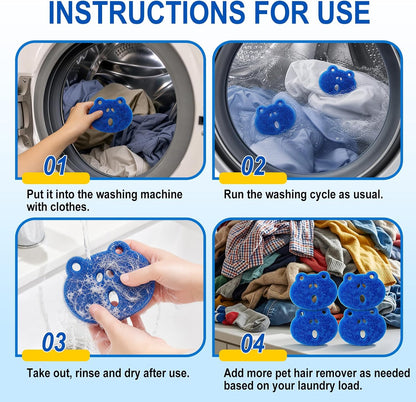 INSTRUCTIONS FOR USE

01

Put it into the washing machine with clothes.

02

Run the washing cycle as usual.

03

Take out, rinse and dry after use.

04

Add more pet hair remover as needed based on your laundry load.