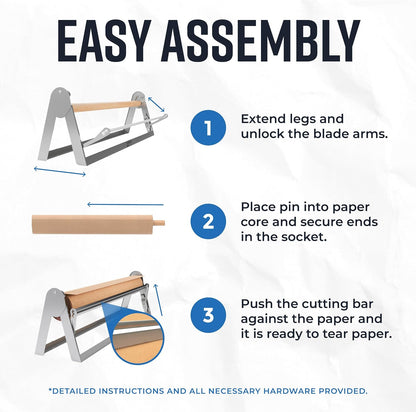 EASY ASSEMBLY

1 Extend legs and unlock the blade arms.

2 Place pin into paper core and secure ends in the socket.

3 Push the cutting bar against the paper and it is ready to tear paper.

*DETAILED INSTRUCTIONS AND ALL NECESSARY HARDWARE PROVIDED.