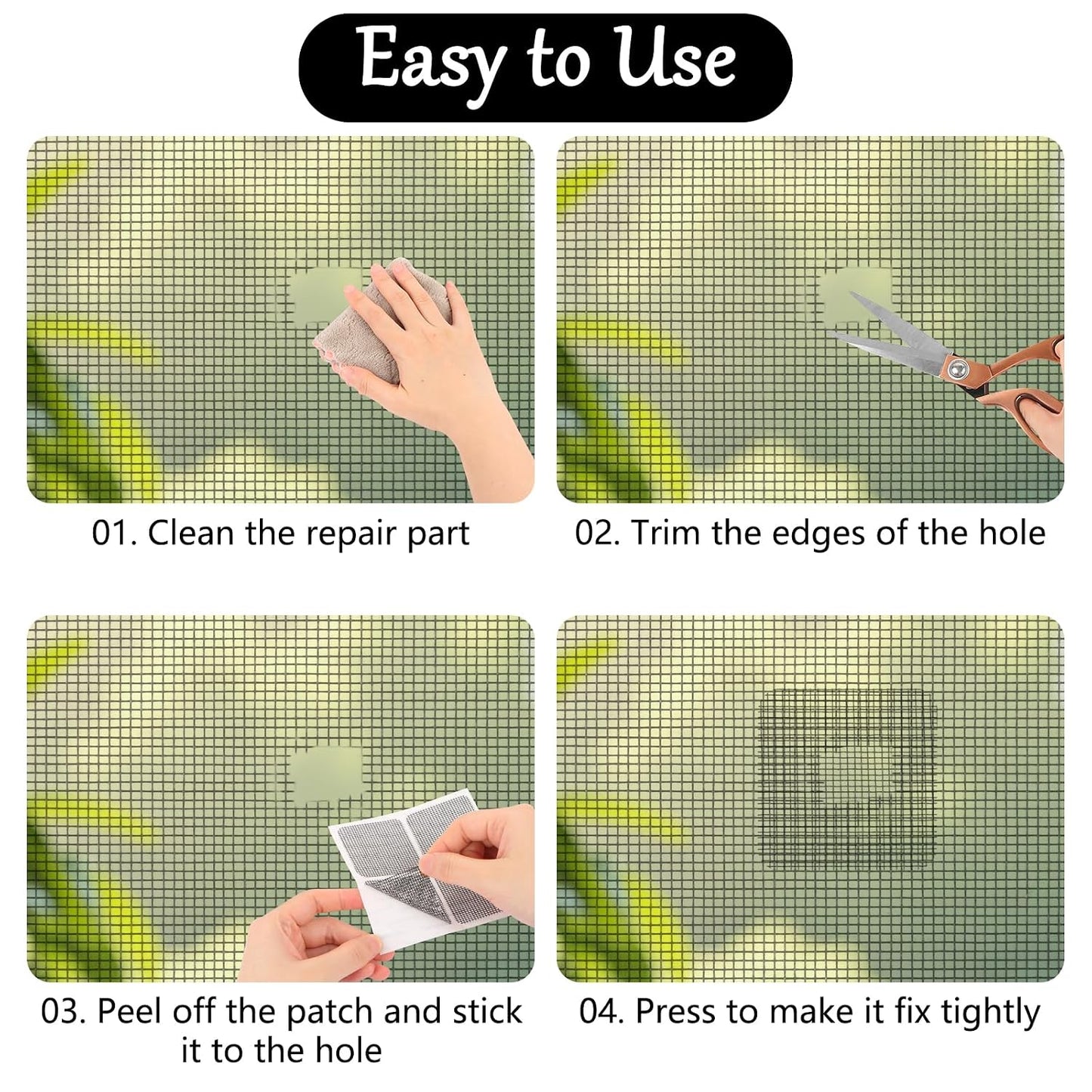 Easy to Use

01. Clean the repair part

02. Trim the edges of the hole

03. Peel off the patch and stick it to the hole

04. Press to make it fix tightly