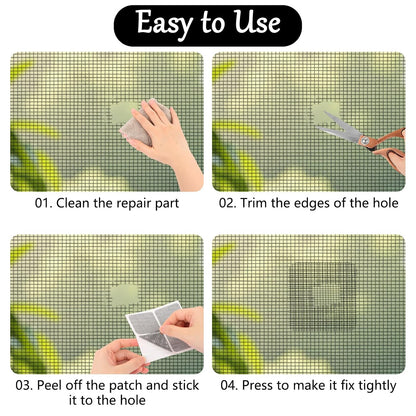 Easy to Use

01. Clean the repair part

02. Trim the edges of the hole

03. Peel off the patch and stick it to the hole

04. Press to make it fix tightly