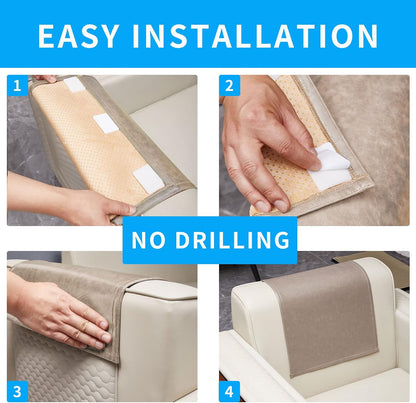 EASY INSTALLATION

1

2

NO DRILLING

3

4