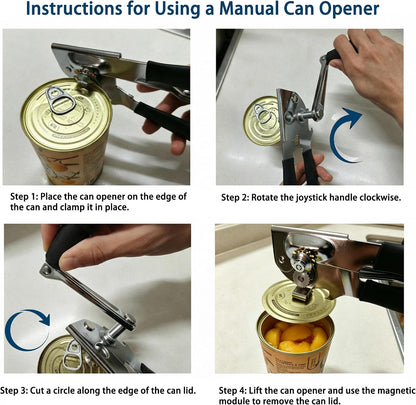 Instructions for Using a Manual Can Opener

Step 1: Place the can opener on the edge of the can and clamp it in place.

Step 2: Rotate the joystick handle clockwise.

Step 3: Cut a circle along the edge of the can lid.

Step 4: Lift the can opener and use the magnetic module to remove the can lid.