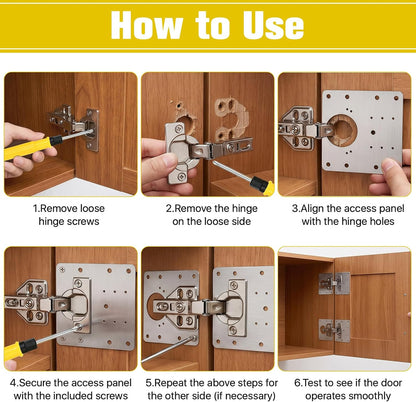 How to Use

1.Remove loose hinge screws

2.Remove the hinge on the loose side

3.Align the access panel with the hinge holes

4.Secure the access panel with the included screws

5.Repeat the above steps for the other side (if necessary)

6.Test to see if the door operates smoothly