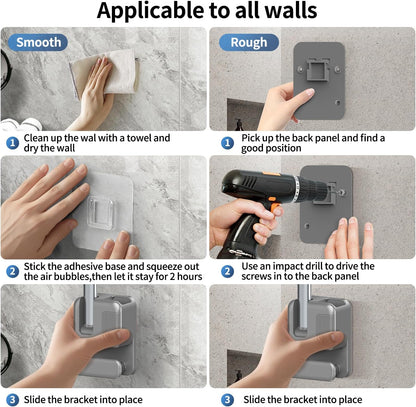 Applicable to all walls

Smooth

1 Clean up the wal with a towel and dry the wall

2 Stick the adhesive base and squeeze out the air bubbles,then let it stay for 2 hours

3 Slide the bracket into place

Rough

1 Pick up the back panel and find a good position

2 Use an impact drill to drive the screws in to the back panel

3 Slide the bracket into place