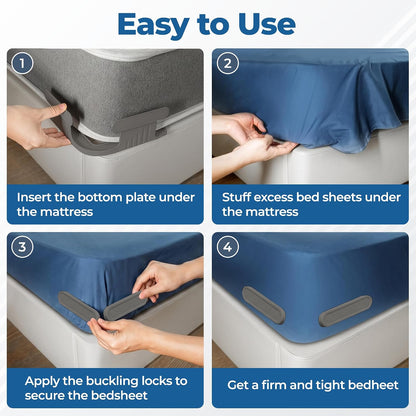 Easy to Use

1

Insert the bottom plate under the mattress

2

Stuff excess bed sheets under the mattress

3

Apply the buckling locks to secure the bedsheet

4

Get a firm and tight bedheet