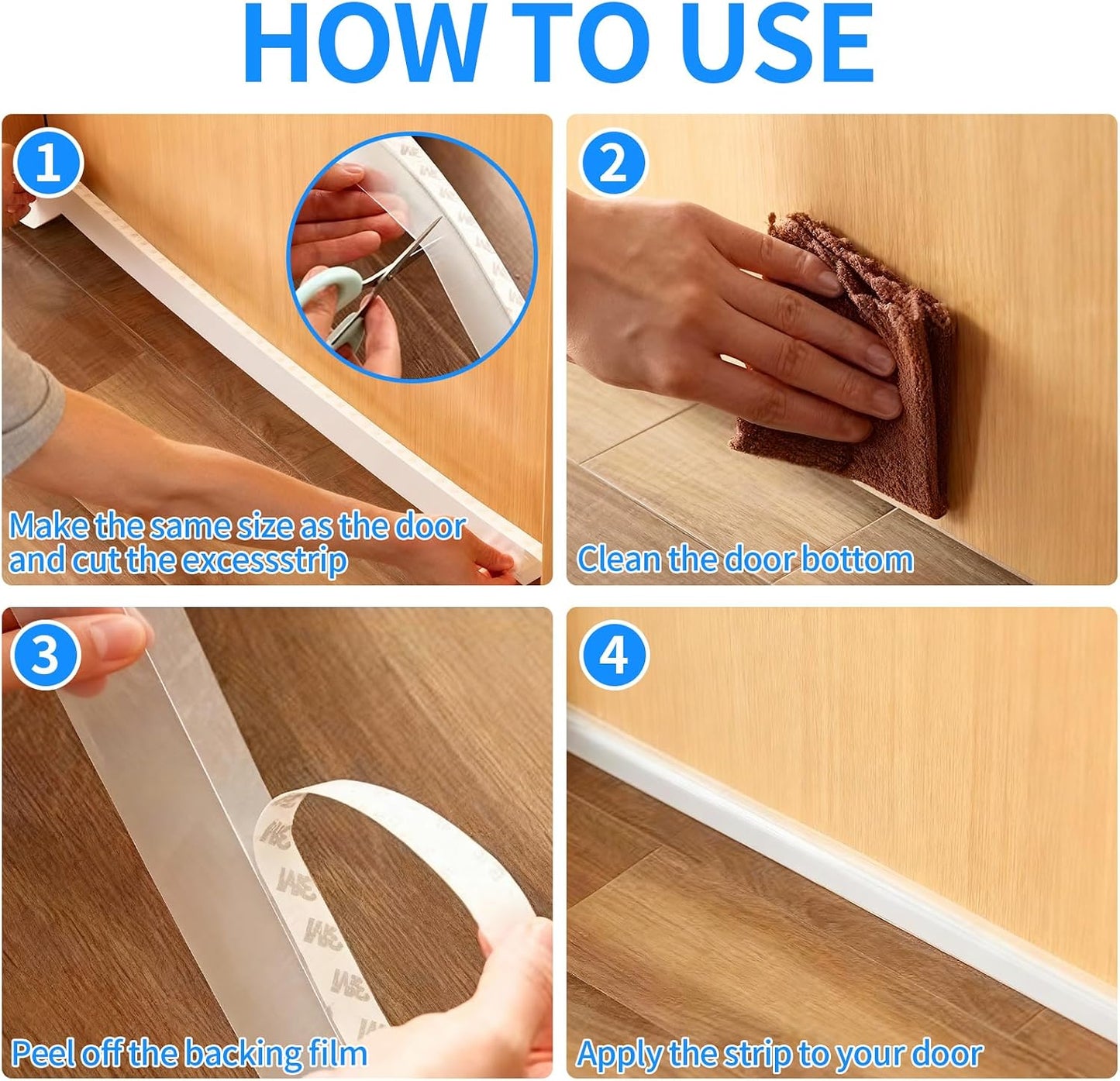 HOW TO USE

1

Make the same size as the door and cut the excessstrip

2

Clean the door bottom

3

Peel off the backing film

4

Apply the strip to your door