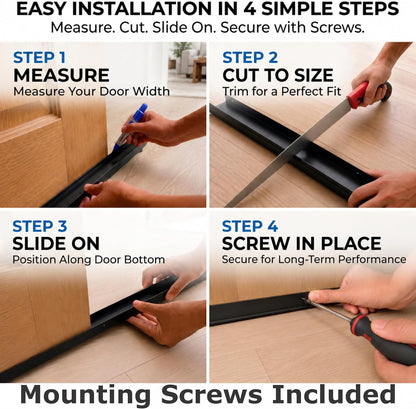 EASY INSTALLATION IN 4 SIMPLE STEPS
Measure. Cut. Slide On. Secure with Screws.

STEP 1
MEASURE
Measure Your Door Width

STEP 2
CUT TO SIZE
Trim for a Perfect Fit

STEP 3
SLIDE ON
Position Along Door Bottom

STEP 4
SCREW IN PLACE
Secure for Long-Term Performance

Mounting Screws Included