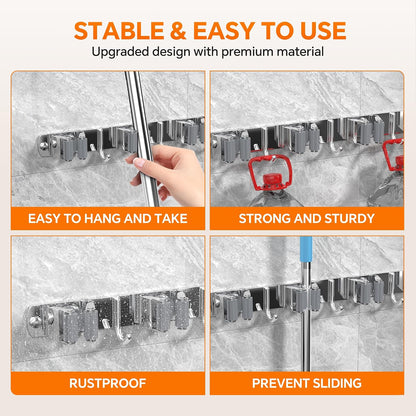 STABLE & EASY TO USE
Upgraded design with premium material

EASY TO HANG AND TAKE

STRONG AND STURDY

RUSTPROOF

PREVENT SLIDING