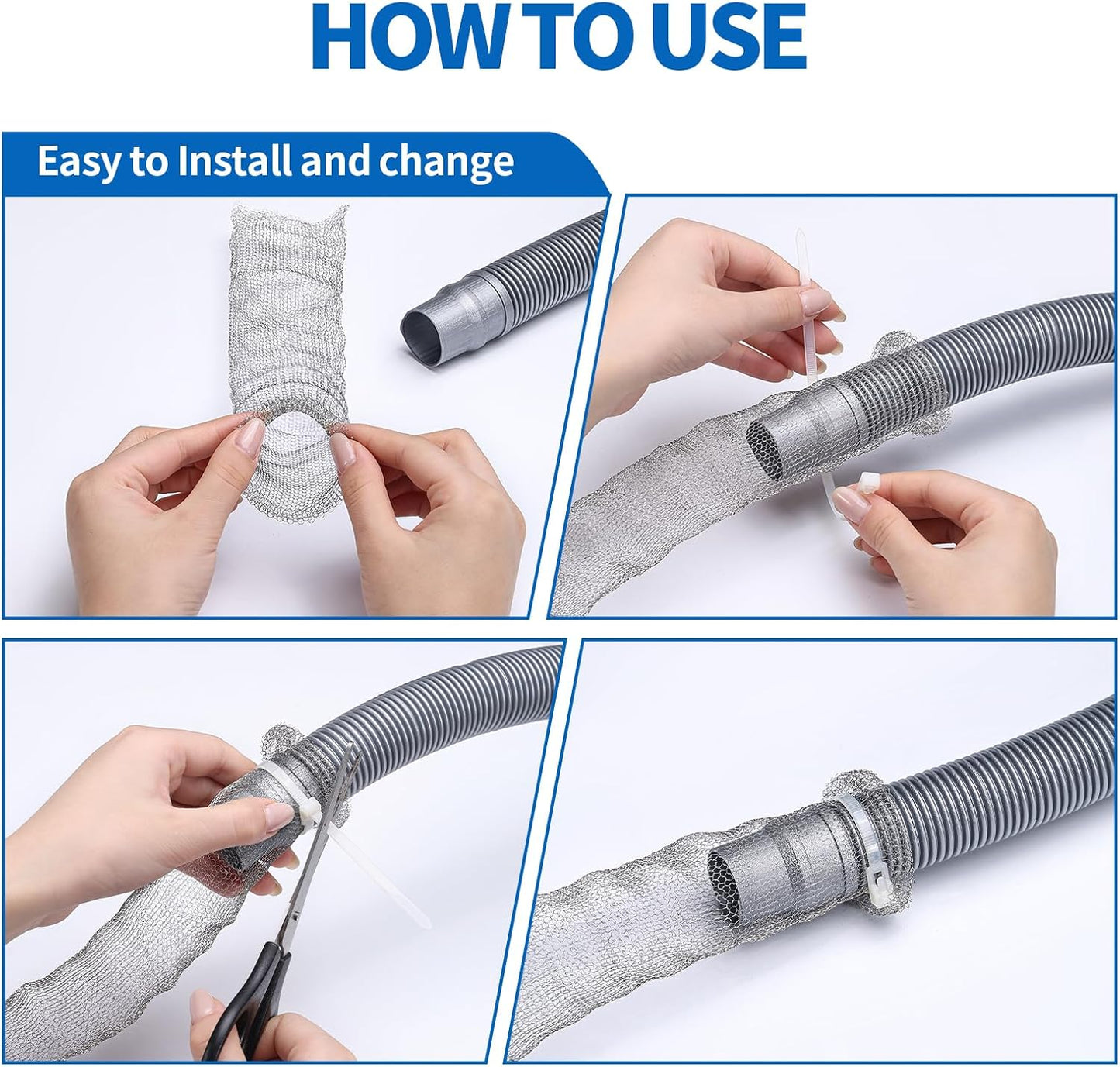 HOW TO USE

Easy to Install and change