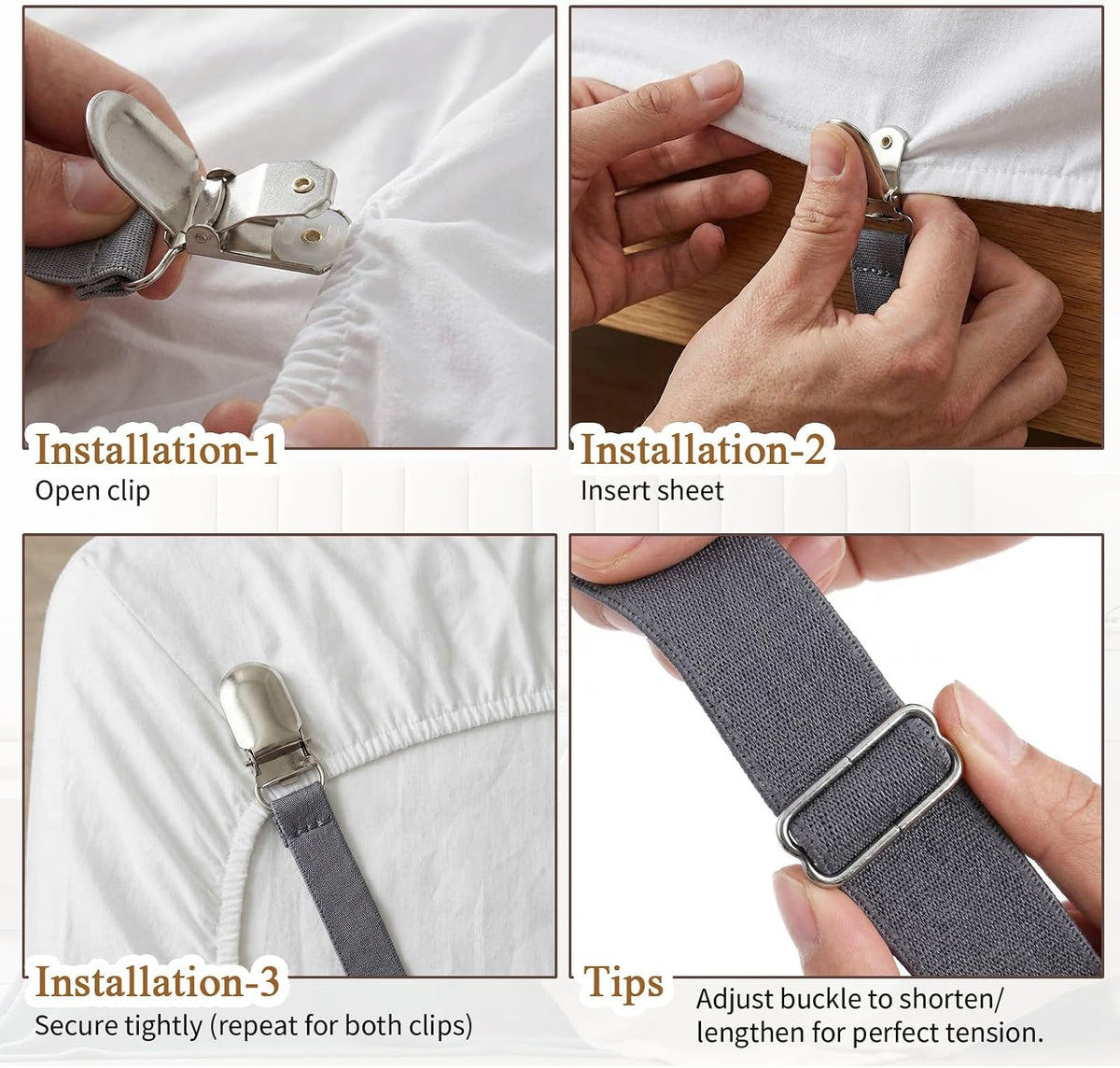 Installation-1
Open clip

Installation-2
Insert sheet

Installation-3
Secure tightly (repeat for both clips)

Tips
Adjust buckle to shorten/ lengthen for perfect tension.