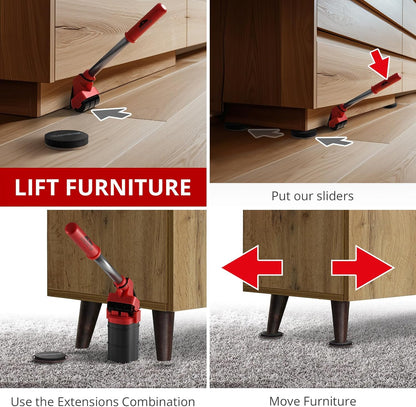 LIFT FURNITURE

Put our sliders

Use the Extensions Combination

Move Furniture