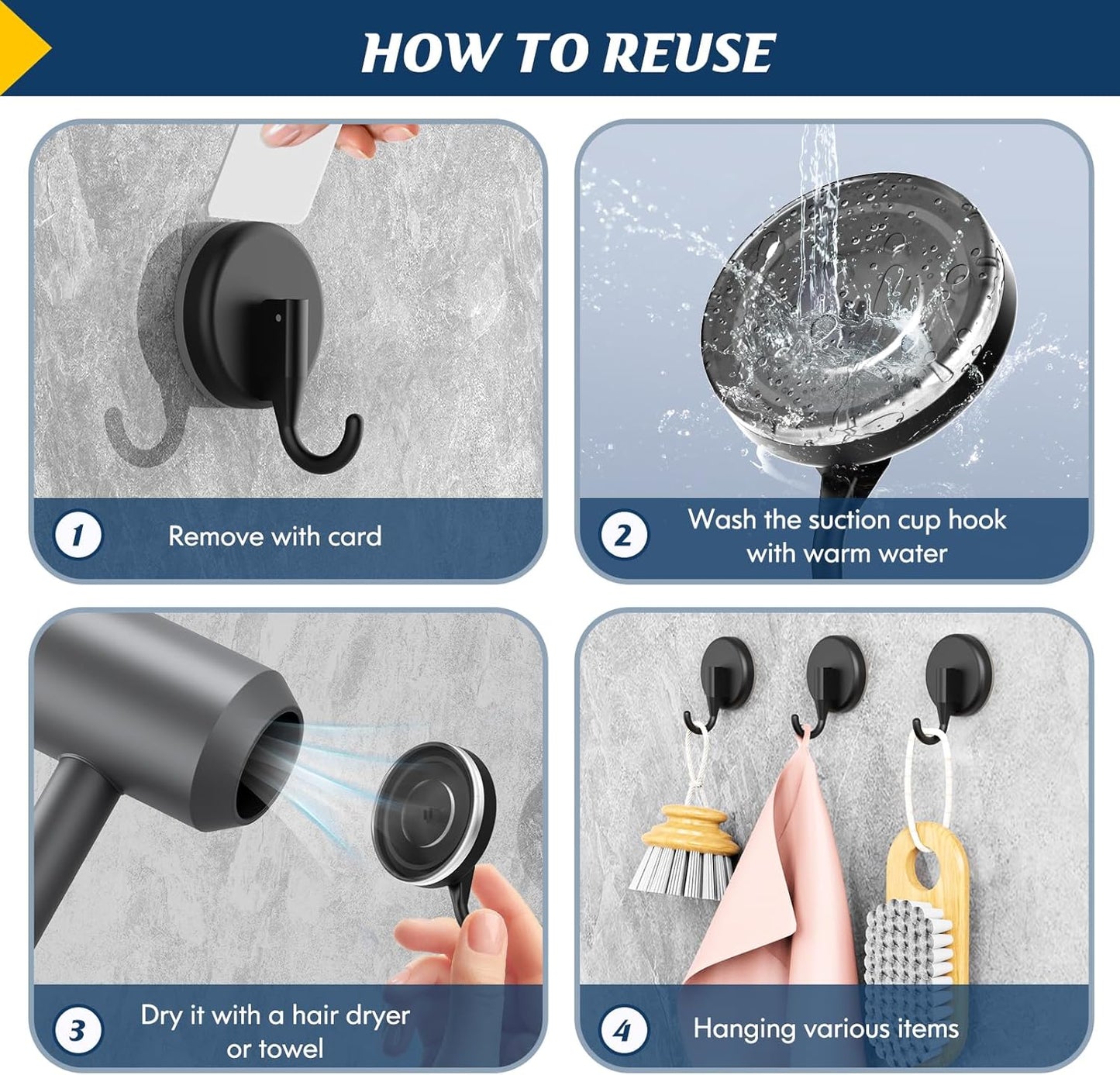 HOW TO REUSE

1 Remove with card

2 Wash the suction cup hook with warm water

3 Dry it with a hair dryer or towel

4 Hanging various items