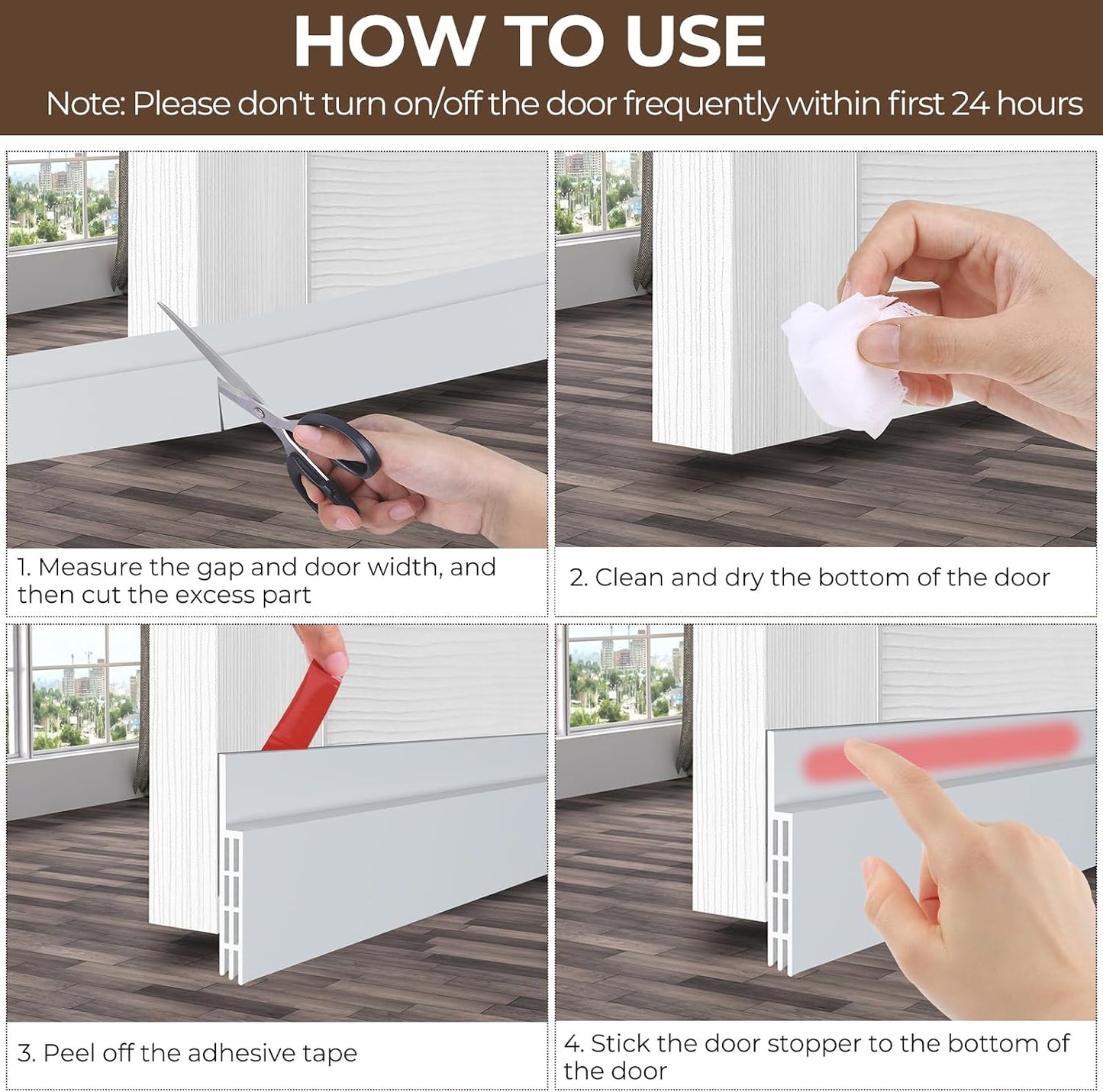 HOW TO USE

Note: Please don't turn on/off the door frequently within first 24 hours

1. Measure the gap and door width, and then cut the excess part

2. Clean and dry the bottom of the door

3. Peel off the adhesive tape

4. Stick the door stopper to the bottom of the door