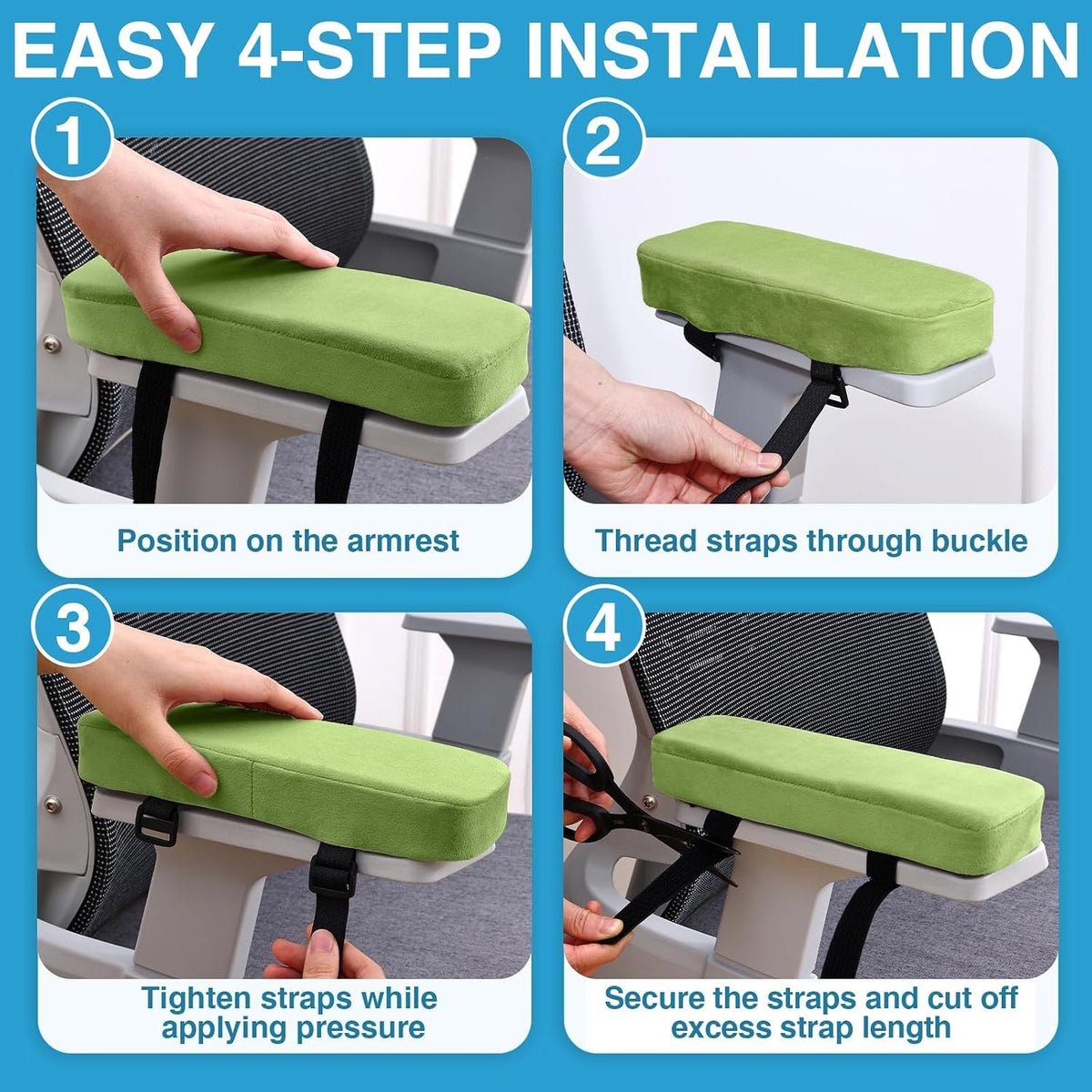 EASY 4-STEP INSTALLATION

1

Position on the armrest

2

Thread straps through buckle

3

Tighten straps while applying pressure

4

Secure the straps and cut off excess strap length