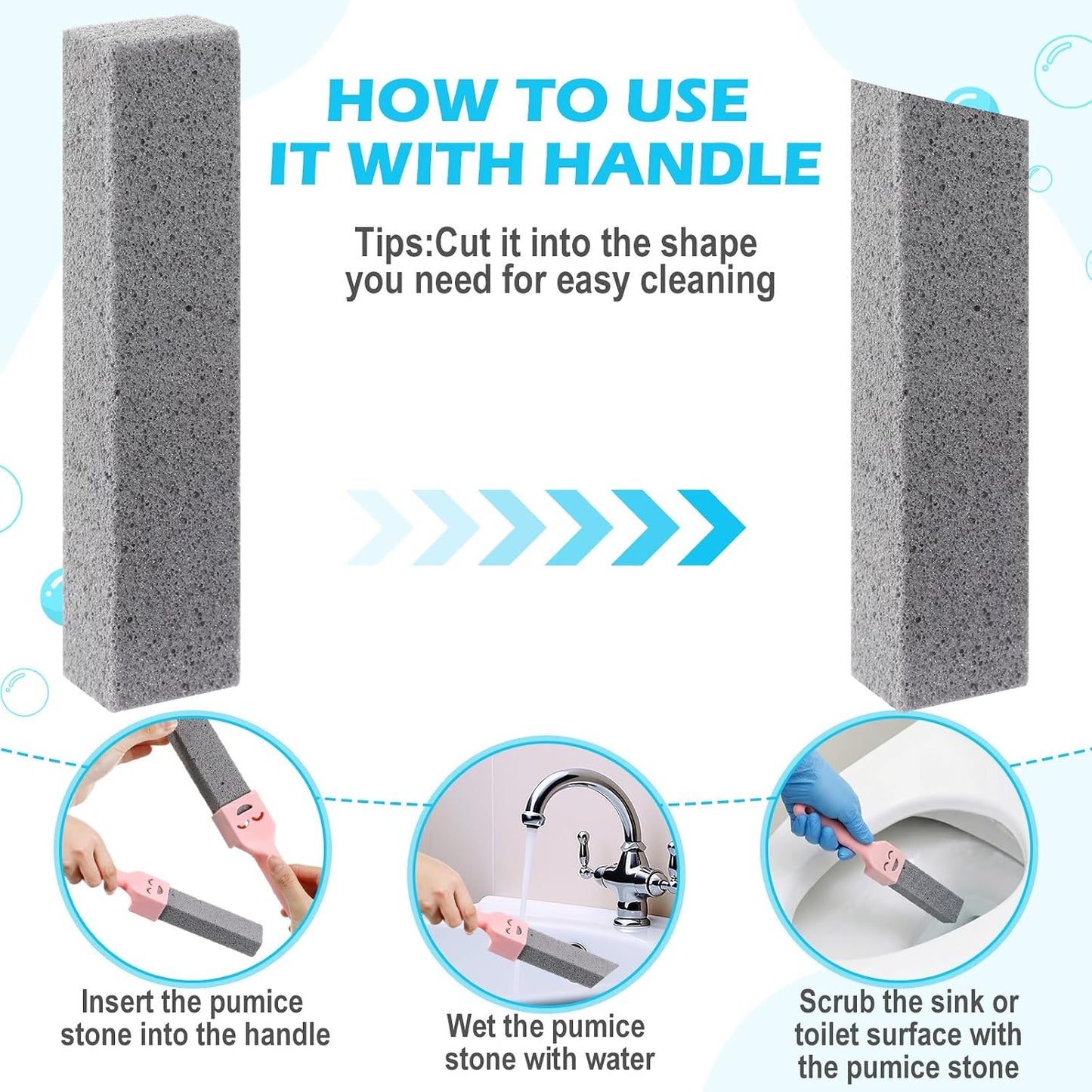 HOW TO USE IT WITH HANDLE

Tips:Cut it into the shape you need for easy cleaning

Insert the pumice stone into the handle

Wet the pumice stone with water

Scrub the sink or toilet surface with the pumice stone