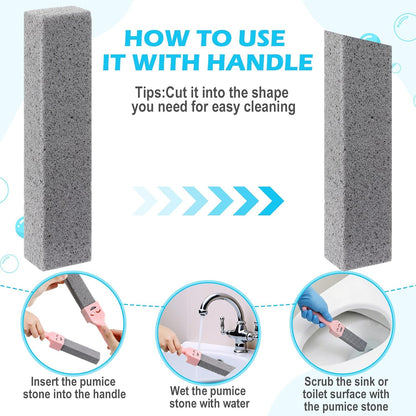 HOW TO USE IT WITH HANDLE

Tips:Cut it into the shape you need for easy cleaning

Insert the pumice stone into the handle

Wet the pumice stone with water

Scrub the sink or toilet surface with the pumice stone