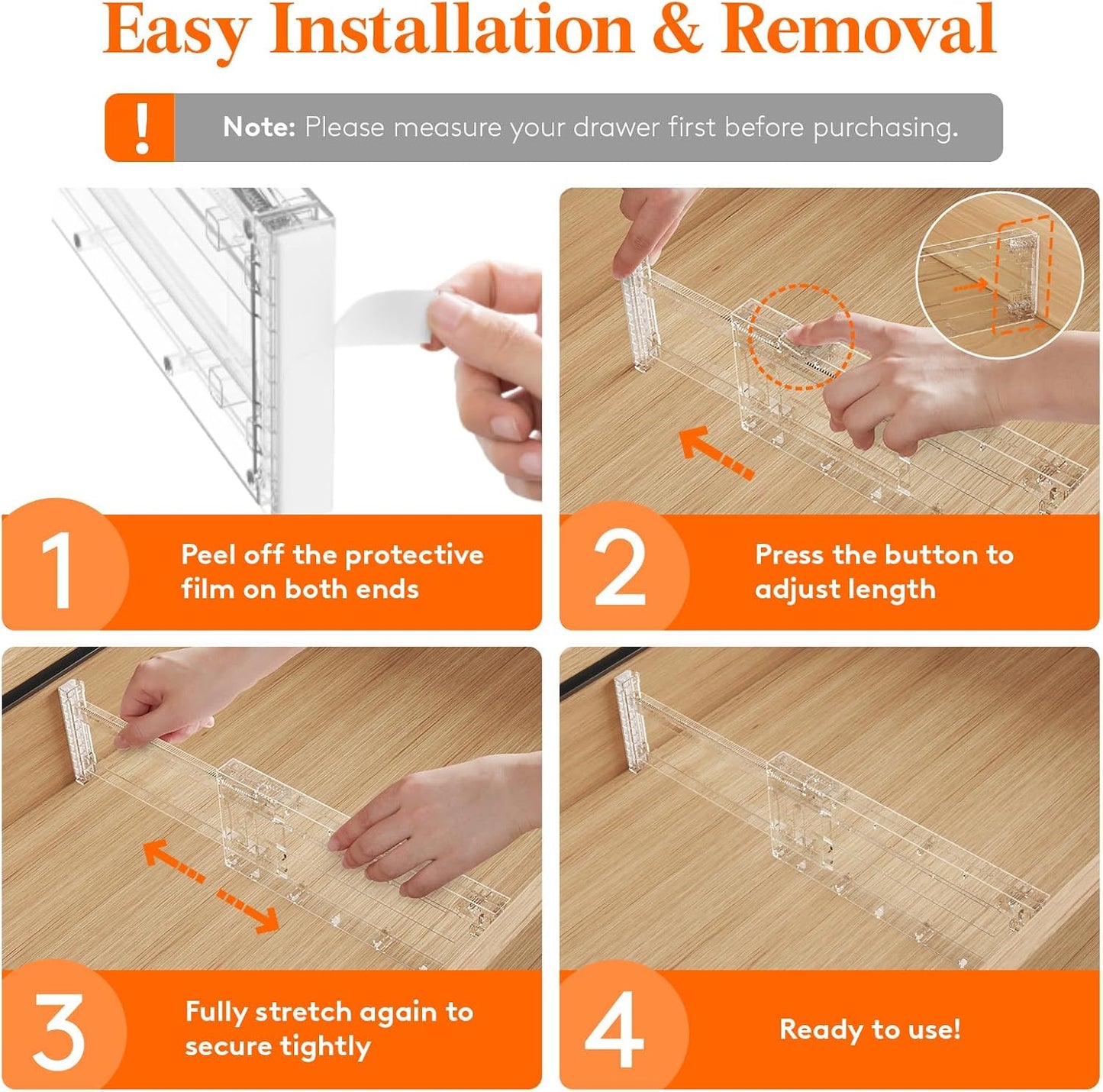 Easy Installation & Removal

!

Note: Please measure your drawer first before purchasing.

1

Peel off the protective film on both ends

2

Press the button to adjust length

3

Fully stretch again to secure tightly

4

Ready to use!