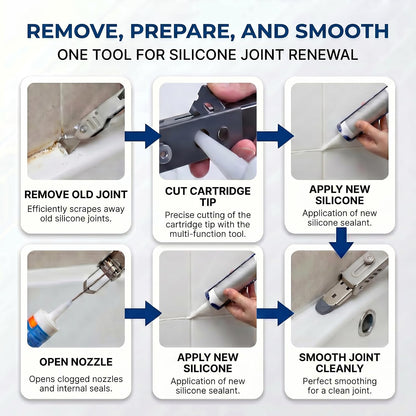 REMOVE, PREPARE, AND SMOOTH
ONE TOOL FOR SILICONE JOINT RENEWAL

REMOVE OLD JOINT
Efficiently scrapes away old silicone joints.

CUT CARTRIDGE TIP
Precise cutting of the cartridge tip with the multi-function tool.

APPLY NEW SILICONE
Application of new silicone sealant.

OPEN NOZZLE
Opens clogged nozzles and internal seals.

APPLY NEW SILICONE
Application of new silicone sealant.

SMOOTH JOINT CLEANLY
Perfect smoothing for a clean joint.