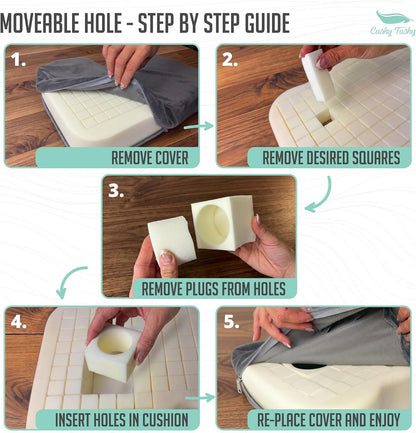 MOVEABLE HOLE - STEP BY STEP GUIDE

Cushy Tushy

1.

REMOVE COVER

2.

REMOVE DESIRED SQUARES

3.

REMOVE PLUGS FROM HOLES

4.

INSERT HOLES IN CUSHION

5.

RE-PLACE COVER AND ENJOY