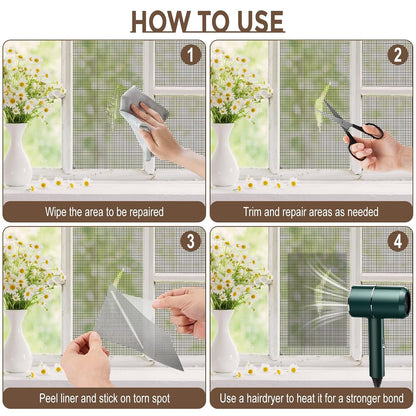 HOW TO USE

1

Wipe the area to be repaired

2

Trim and repair areas as needed

3

Peel liner and stick on torn spot

4

Use a hairdryer to heat it for a stronger bond