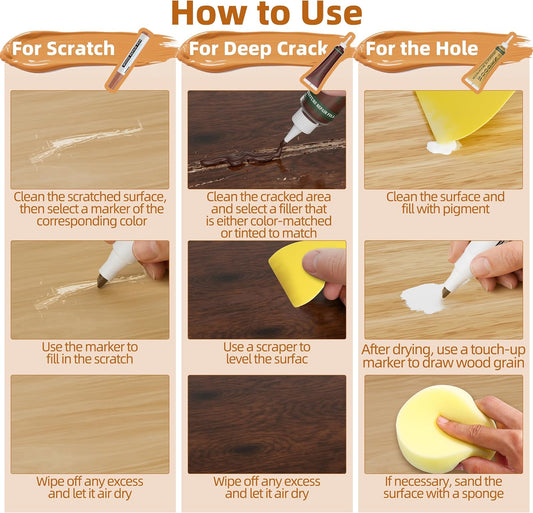 How to Use

For Scratch

Clean the scratched surface, then select a marker of the corresponding color

Use the marker to fill in the scratch

Wipe off any excess and let it air dry

For Deep Crack

Clean the cracked area and select a filler that is either color-matched or tinted to match

Use a scraper to level the surfac

Wipe off any excess and let it air dry

For the Hole

Clean the surface and fill with pigment

After drying, use a touch-up marker to draw wood grain

If necessary, sand the surface with a sponge