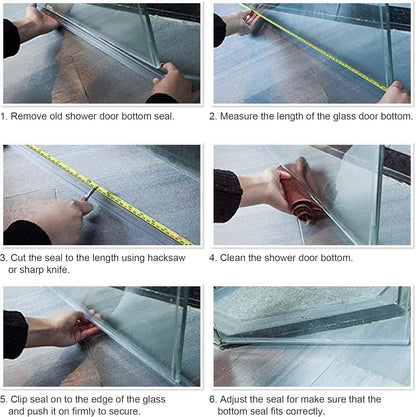 1. Remove old shower door bottom seal.

2. Measure the length of the glass door bottom.

3. Cut the seal to the length using hacksaw or sharp knife.

4. Clean the shower door bottom.

5. Clip seal on to the edge of the glass and push it on firmly to secure.

6. Adjust the seal for make sure that the bottom seal fits correctly.