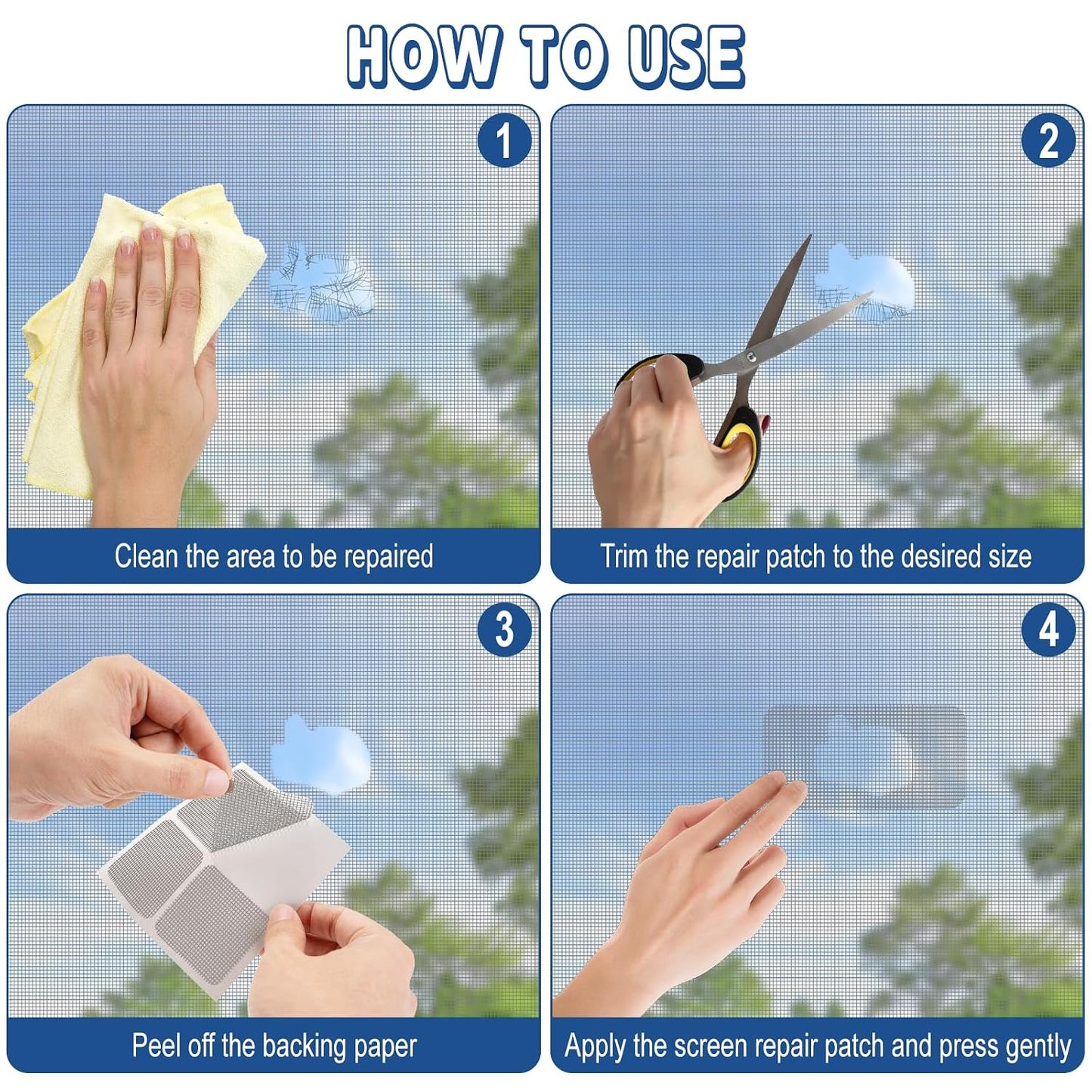 HOW TO USE

1

Clean the area to be repaired

2

Trim the repair patch to the desired size

3

Peel off the backing paper

4

Apply the screen repair patch and press gently