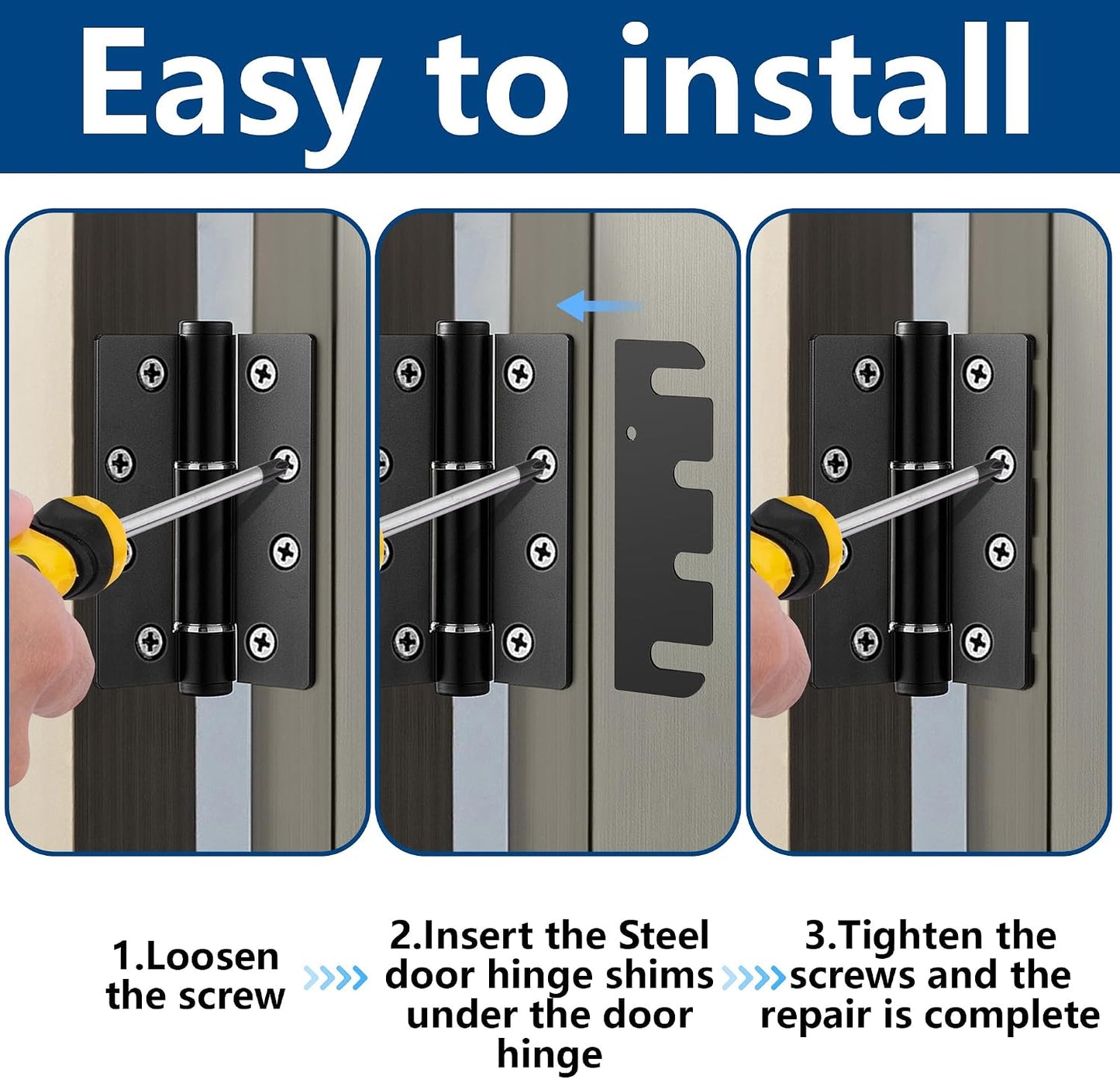 Easy to install

1.Loosen the screw

2.Insert the Steel door hinge shims under the door hinge

3.Tighten the screws and the repair is complete