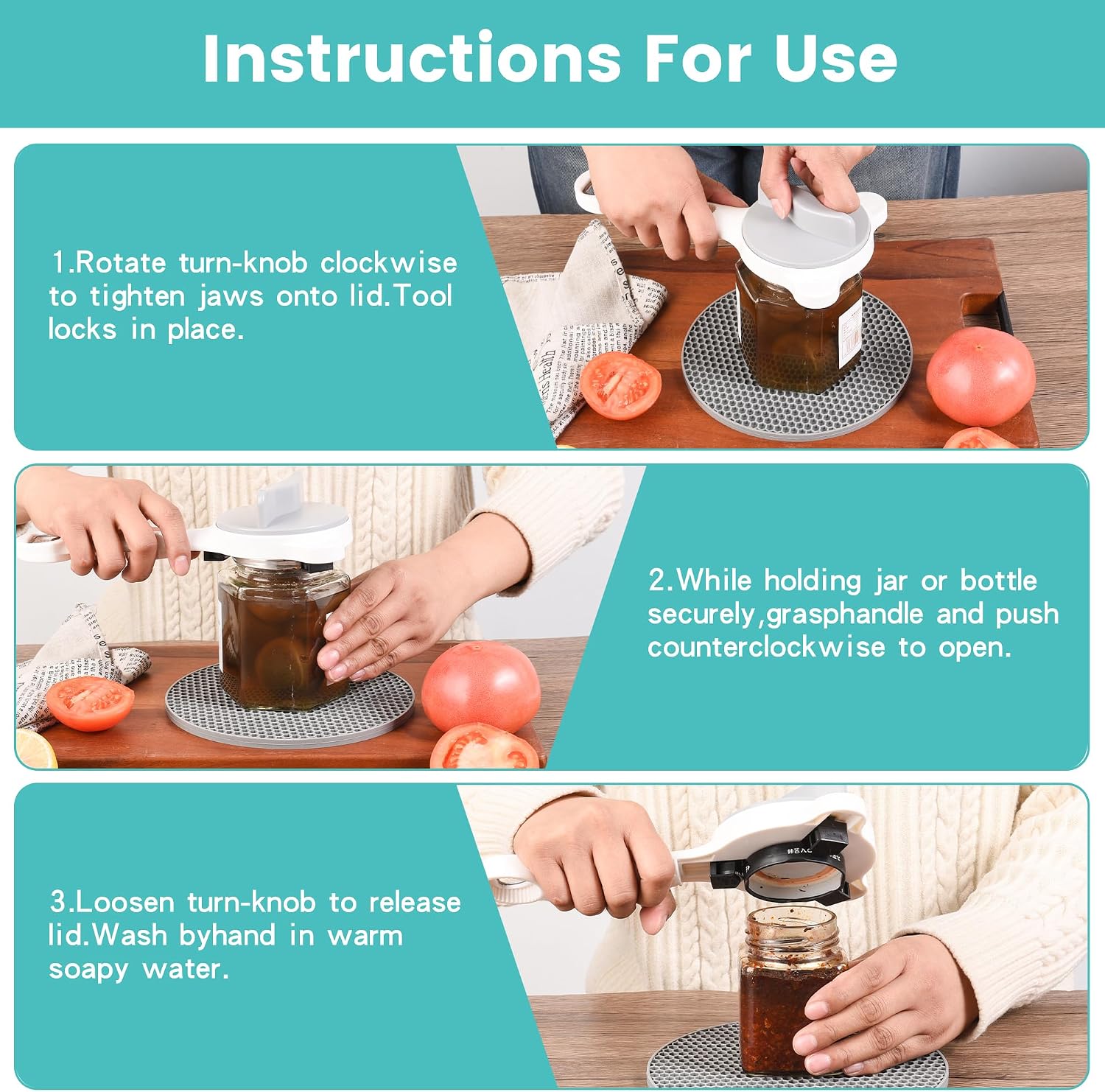 Instructions For Use

1.Rotate turn-knob clockwise to tighten jaws onto lid.Tool locks in place.

2.While holding jar or bottle securely,grasphandle and push counterclockwise to open.

3.Loosen turn-knob to release lid.Wash byhand in warm soapy water.