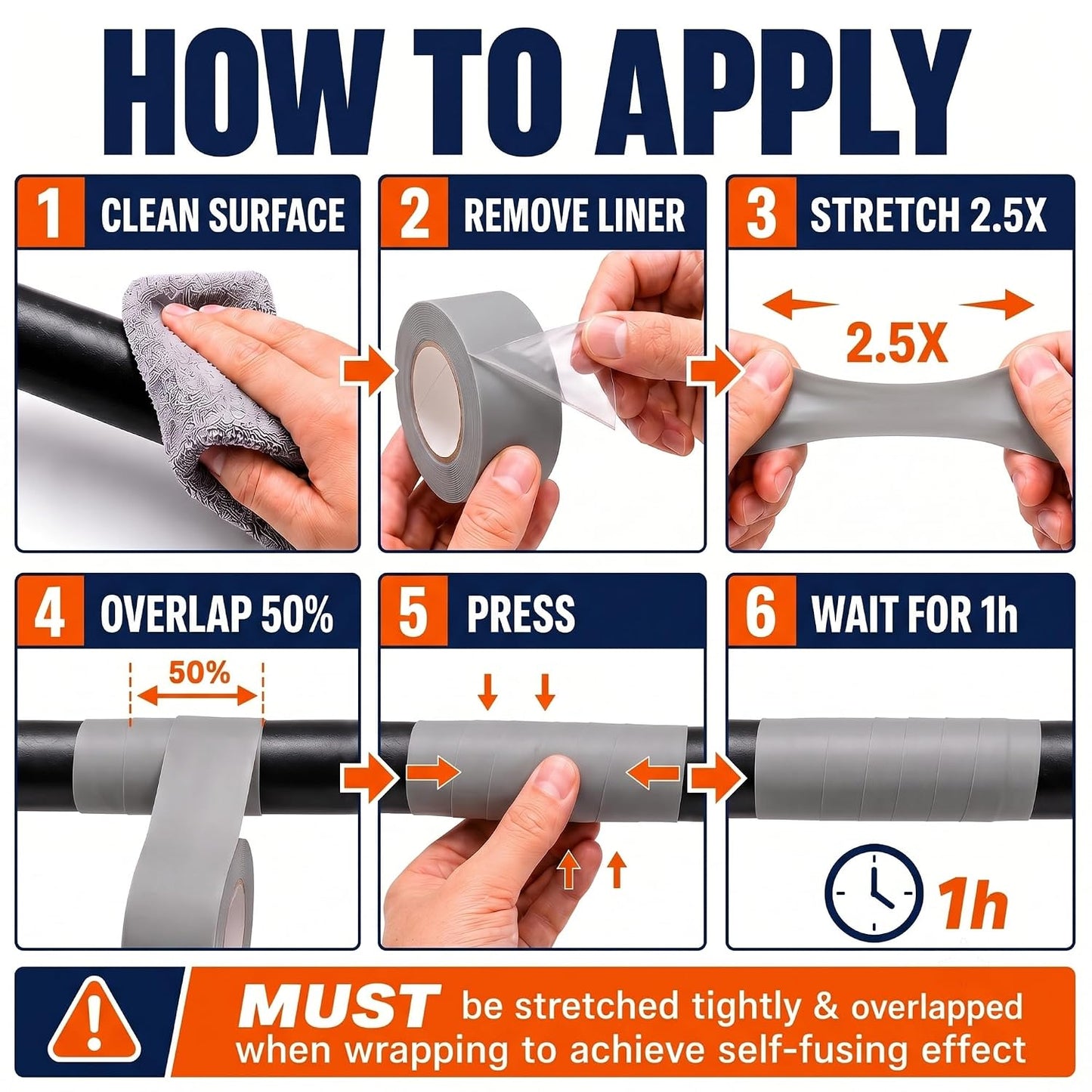 HOW TO APPLY

1 CLEAN SURFACE

2 REMOVE LINER

3 STRETCH 2.5X

2.5X

4 OVERLAP 50%

50%

5 PRESS

6 WAIT FOR 1h

1h

MUST be stretched tightly & overlapped when wrapping to achieve self-fusing effect