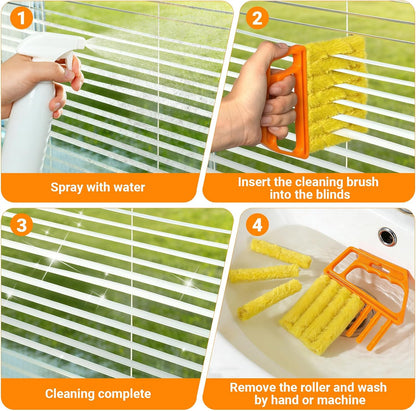 1
Spray with water

2
Insert the cleaning brush into the blinds

3
Cleaning complete

4
Remove the roller and wash by hand or machine