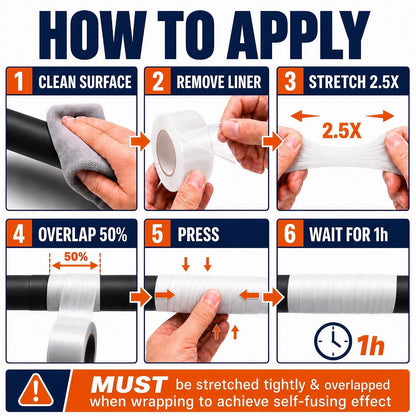 HOW TO APPLY

1 CLEAN SURFACE

2 REMOVE LINER

3 STRETCH 2.5X

2.5X

4 OVERLAP 50%

50%

5 PRESS

6 WAIT FOR 1h

1h

MUST be stretched tightly & overlapped when wrapping to achieve self-fusing effect