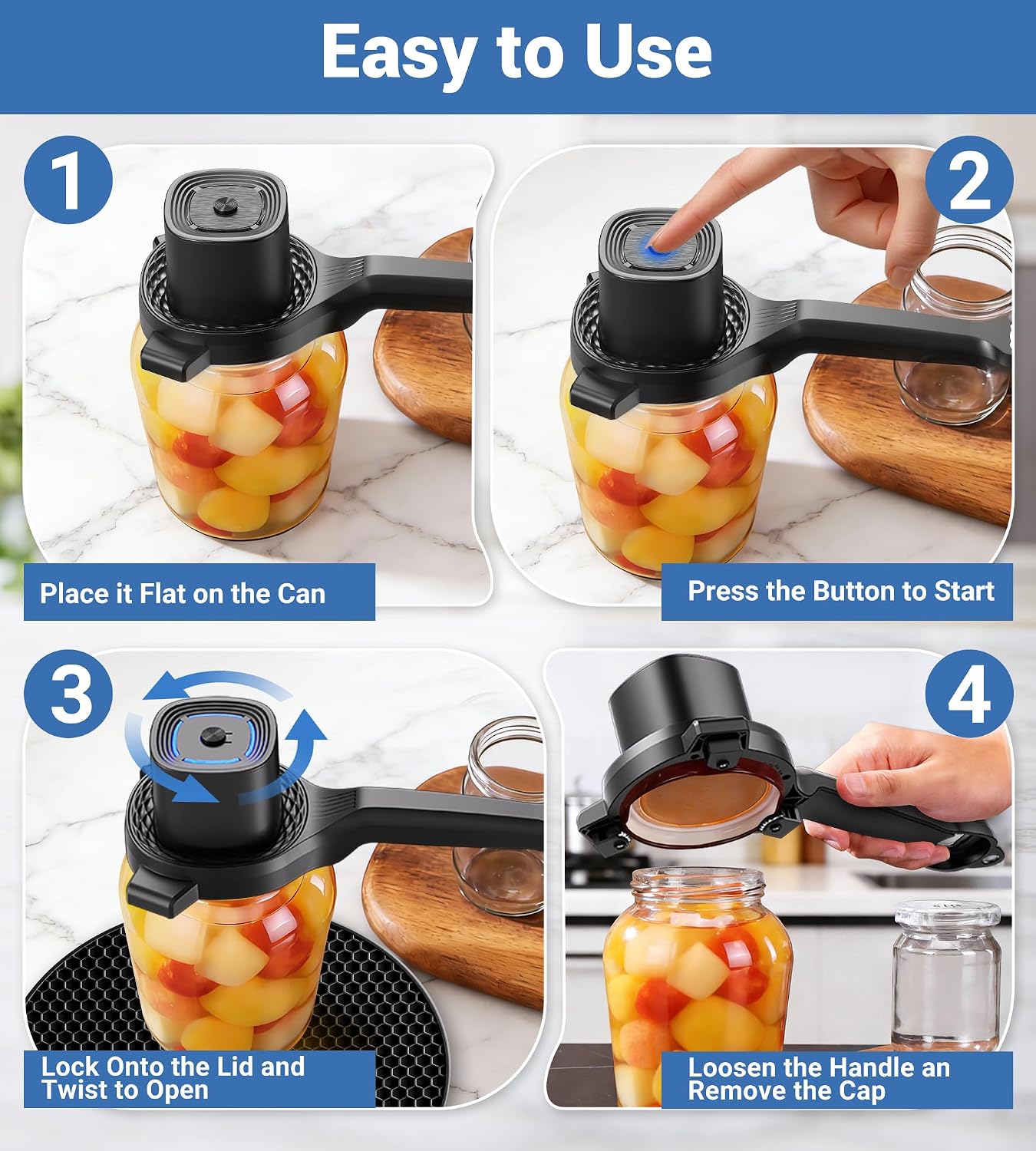 Easy to Use

1

Place it Flat on the Can

2

Press the Button to Start

3

Lock Onto the Lid and Twist to Open

4

Loosen the Handle an Remove the Cap