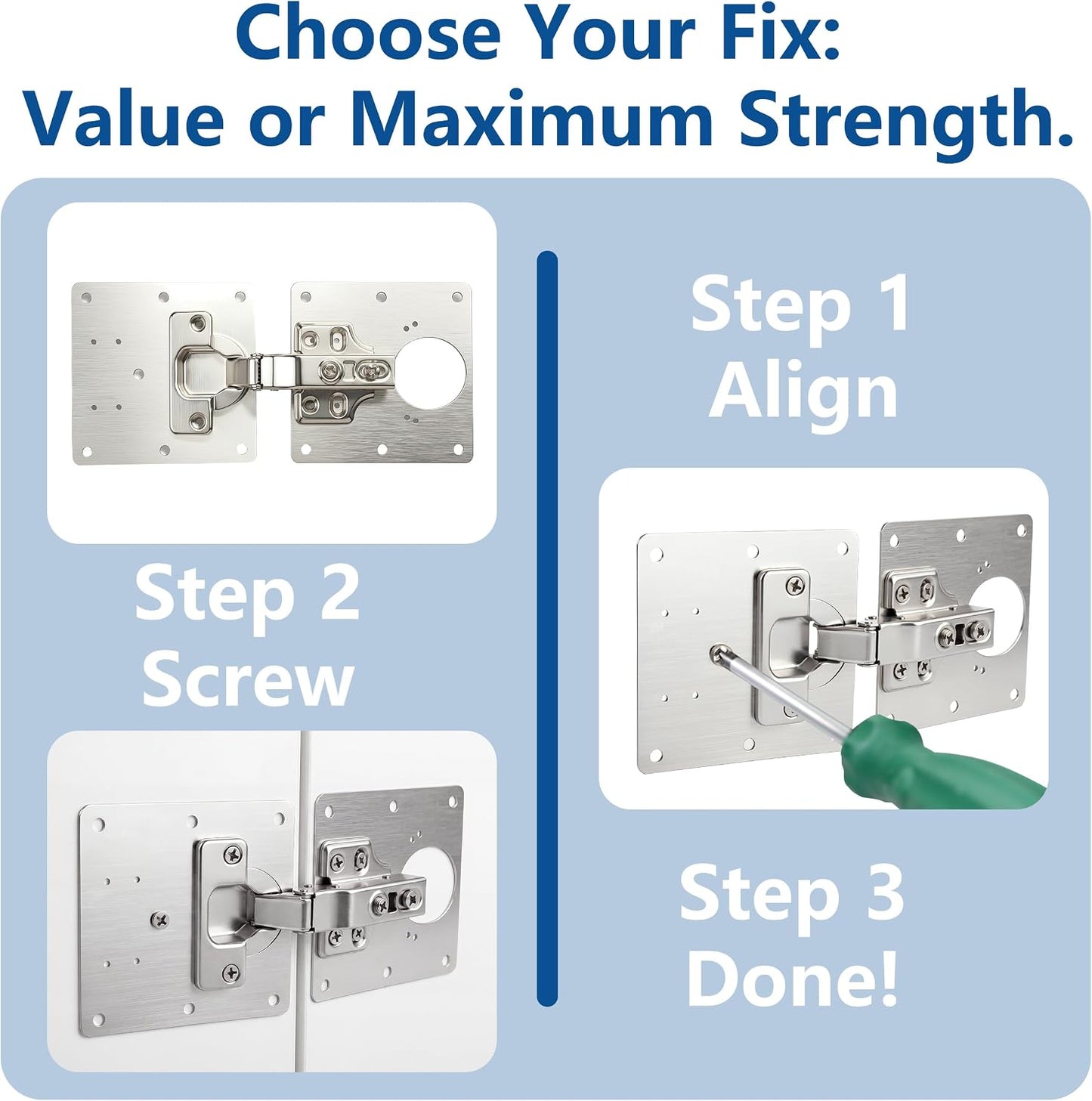 Choose Your Fix:
Value or Maximum Strength.

Step 1
Align

Step 2
Screw

Step 3
Done!