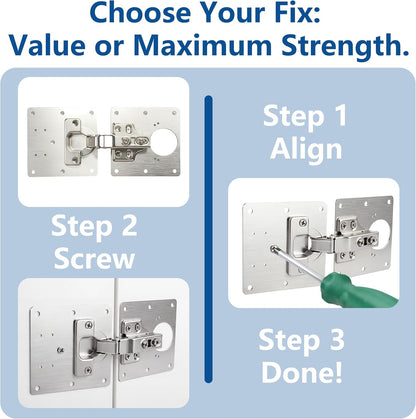 Choose Your Fix:
Value or Maximum Strength.

Step 2
Screw

Step 1
Align

Step 3
Done!