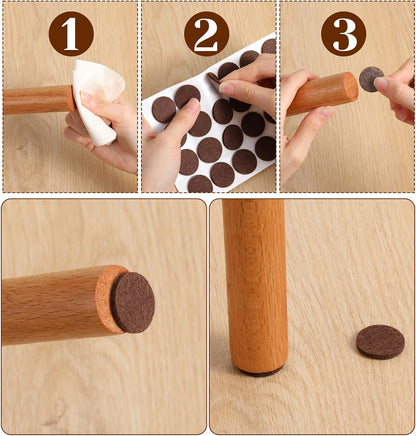 1

2

3